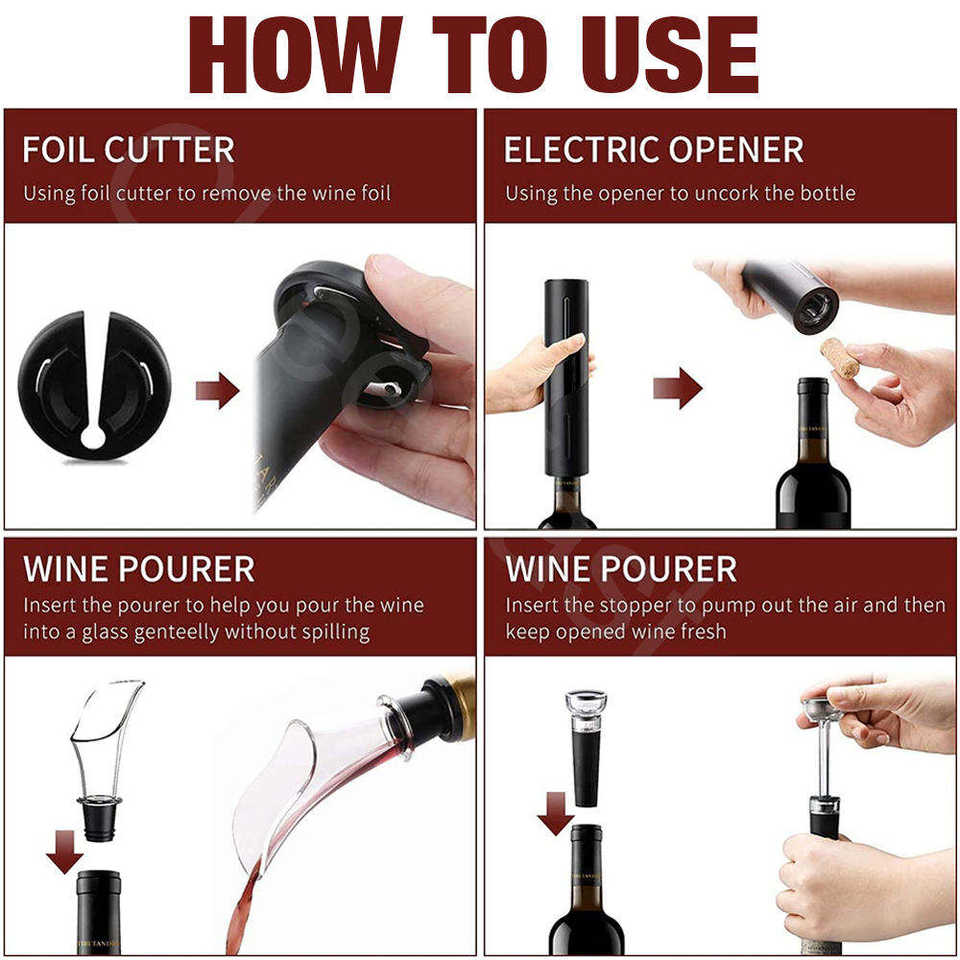 HOW TO USE

FOIL CUTTER
Using foil cutter to remove the wine foil

ELECTRIC OPENER
Using the opener to uncork the bottle

WINE POURER
Insert the pourer to help you pour the wine into a glass genteelly without spilling

WINE POURER
Insert the stopper to pump out the air and then keep opened wine fresh