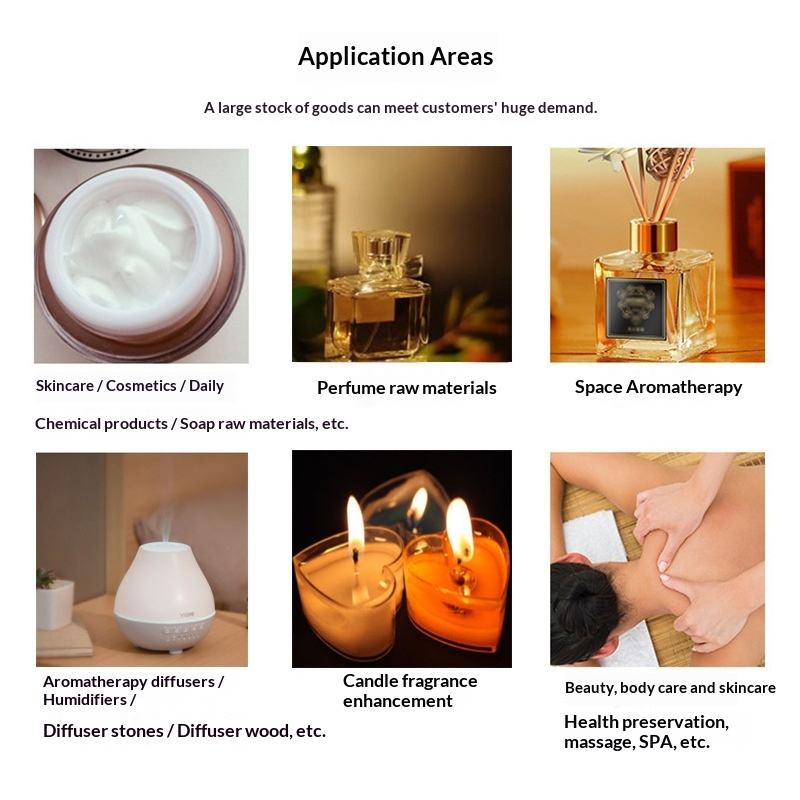 Application Areas

A large stock of goods can meet customers' huge demand.

Skincare / Cosmetics / Daily

Chemical products / Soap raw materials, etc.

Perfume raw materials

Space Aromatherapy

Aromatherapy diffusers / Humidifiers /

Diffuser stones / Diffuser wood, etc.

Candle fragrance enhancement

Beauty, body care and skincare

Health preservation, massage, SPA, etc.