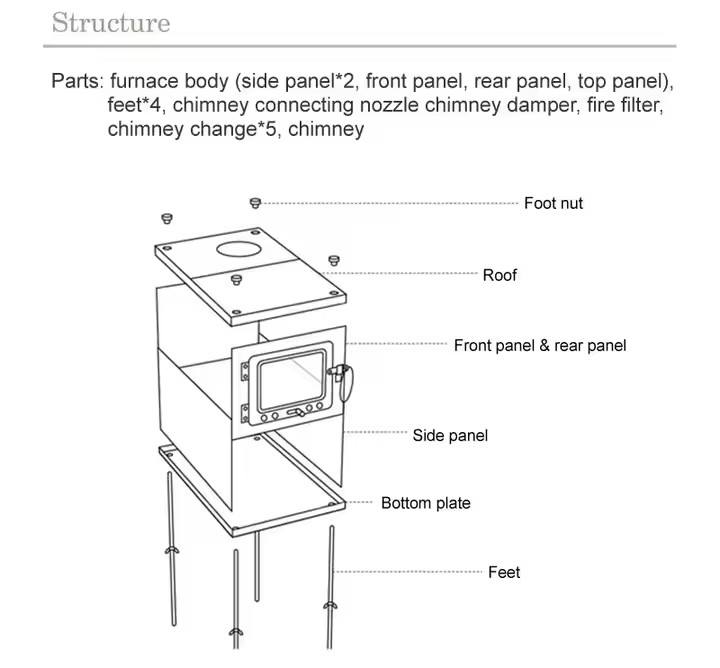 Structure

Parts: furnace body (side panel*2, front panel, rear panel, top panel), feet*4, chimney connecting nozzle chimney damper, fire filter, chimney change*5, chimney

Foot nut

Roof

Front panel & rear panel

Side panel

Bottom plate

Feet