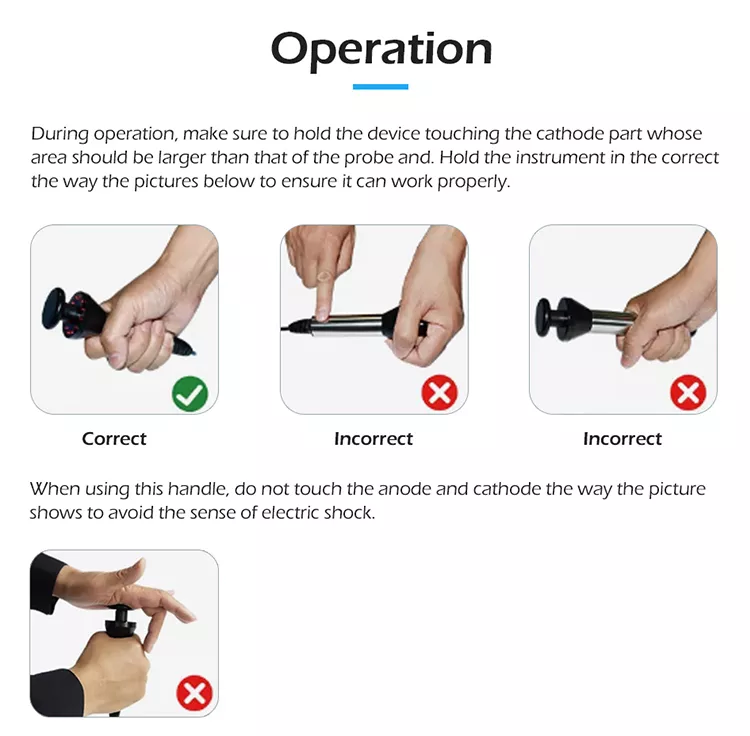 Operation

During operation, make sure to hold the device touching the cathode part whose area should be larger than that of the probe and. Hold the instrument in the correct the way the pictures below to ensure it can work properly.

Correct

Incorrect

Incorrect

When using this handle, do not touch the anode and cathode the way the picture shows to avoid the sense of electric shock.