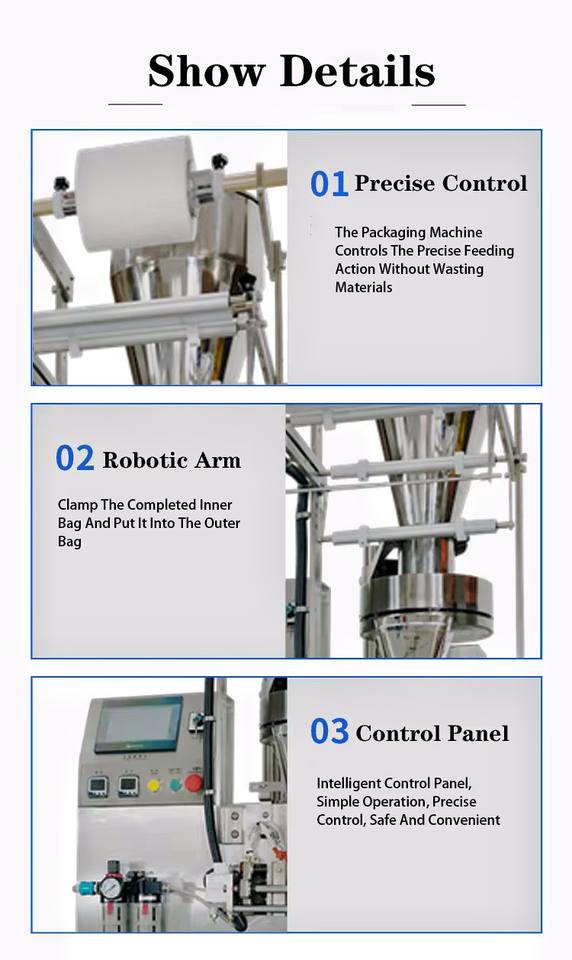 Show Details

01 Precise Control

The Packaging Machine Controls The Precise Feeding Action Without Wasting Materials

02 Robotic Arm

Clamp The Completed Inner Bag And Put It Into The Outer Bag

03 Control Panel

Intelligent Control Panel, Simple Operation, Precise Control, Safe And Convenient