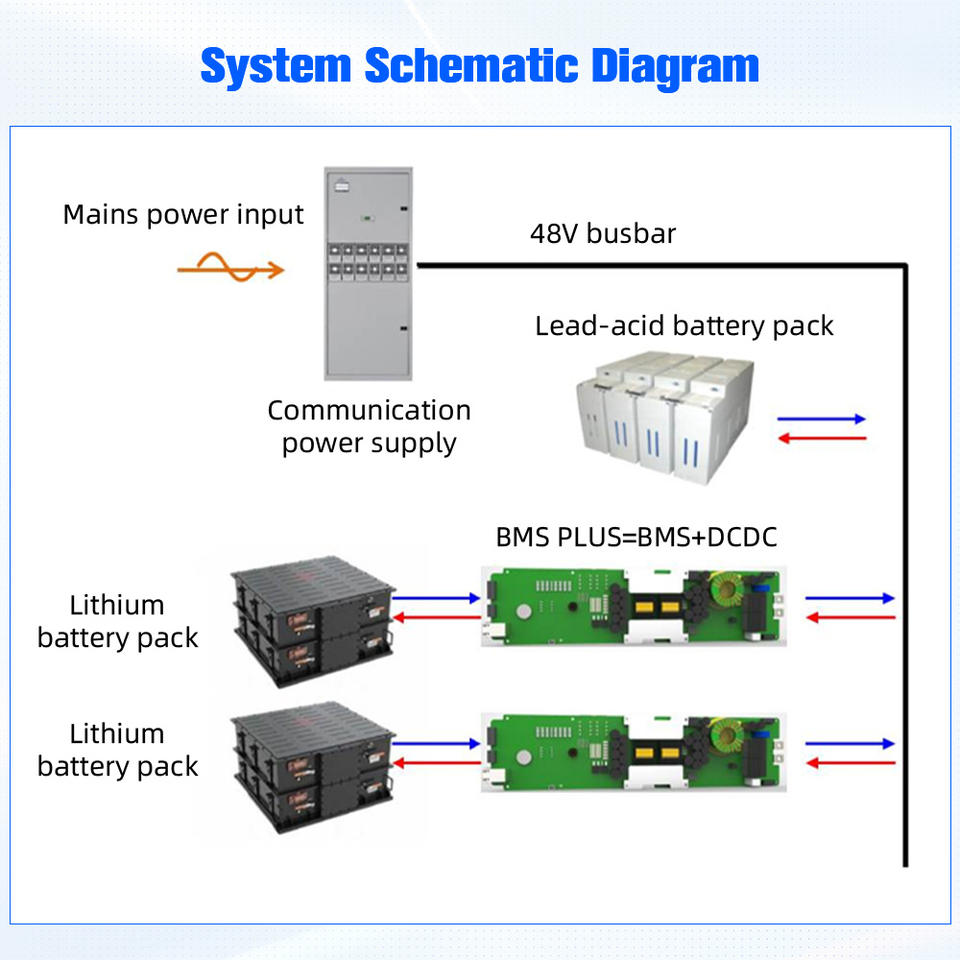 System Schematic Diagram

Mains power input

48V busbar

Lead-acid battery pack

Communication power supply

BMS PLUS=BMS+DCDC

Lithium battery pack

Lithium battery pack