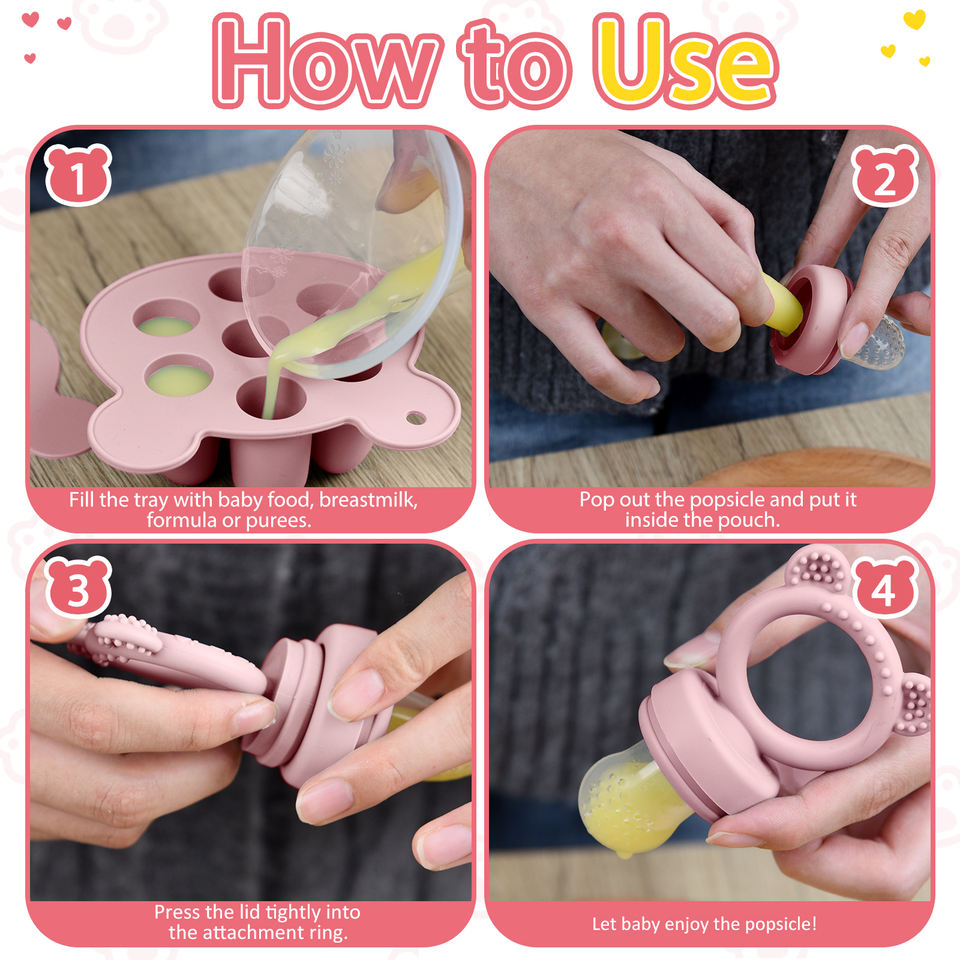 How to Use

1

Fill the tray with baby food, breastmilk, formula or purees.

2

Pop out the popsicle and put it inside the pouch.

3

Press the lid tightly into the attachment ring.

4

Let baby enjoy the popsicle!