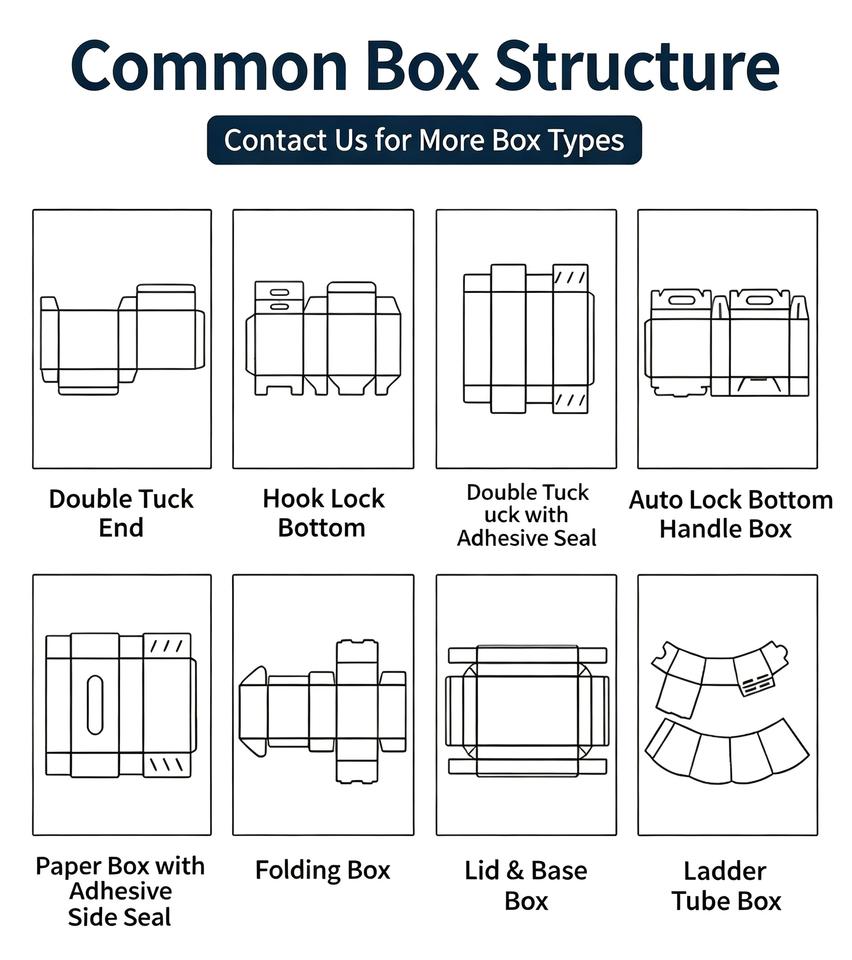 Common Box Structure

Contact Us for More Box Types

Double Tuck End

Hook Lock Bottom

Double Tuck uck with Adhesive Seal

Auto Lock Bottom Handle Box

Paper Box with Adhesive Side Seal

Folding Box

Lid & Base Box

Ladder Tube Box