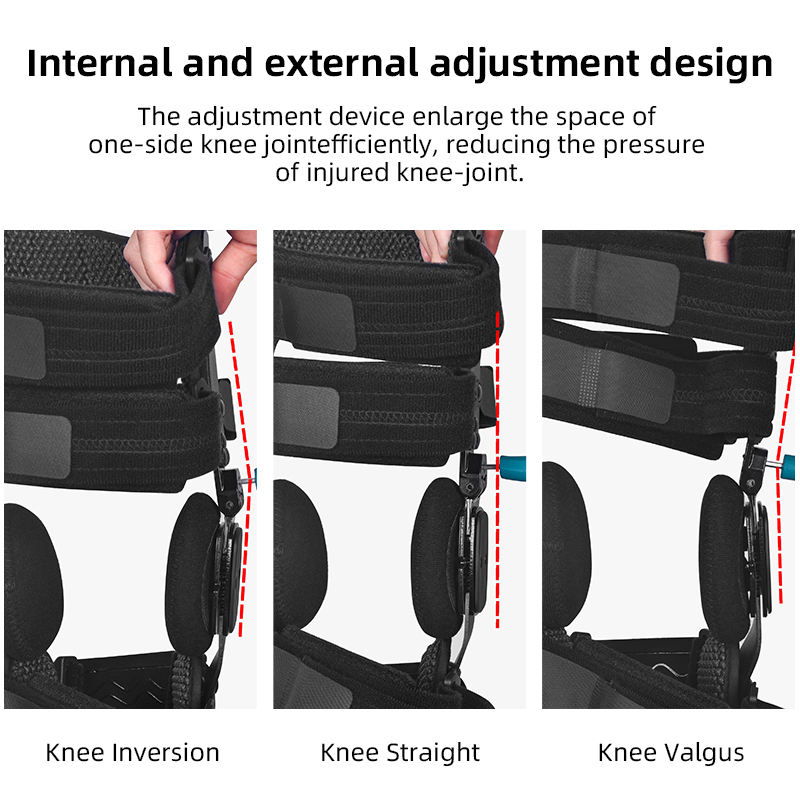 Internal and external adjustment design

The adjustment device enlarge the space of one-side knee jointefficiently, reducing the pressure of injured knee-joint.

Knee Inversion

Knee Straight

Knee Valgus