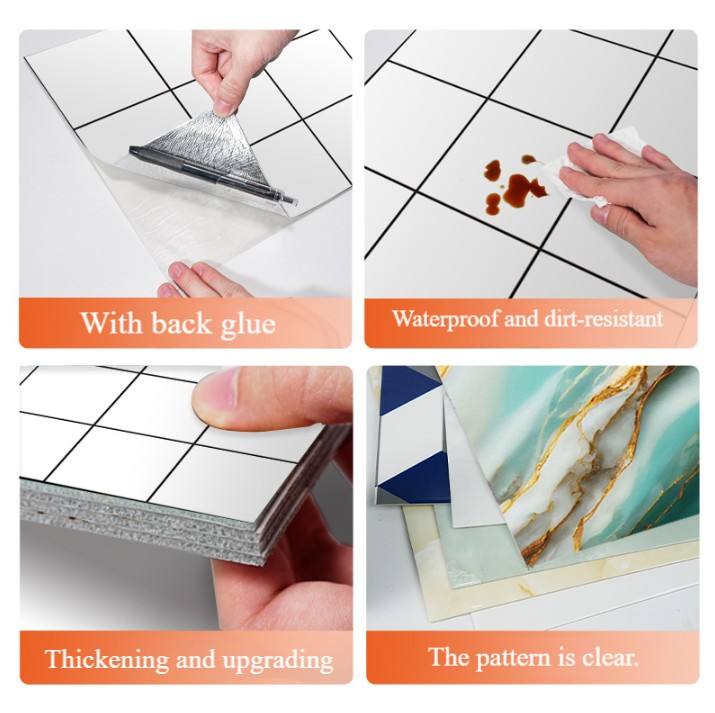 With back glue

Waterproof and dirt-resistant

Thickening and upgrading

The pattern is clear.