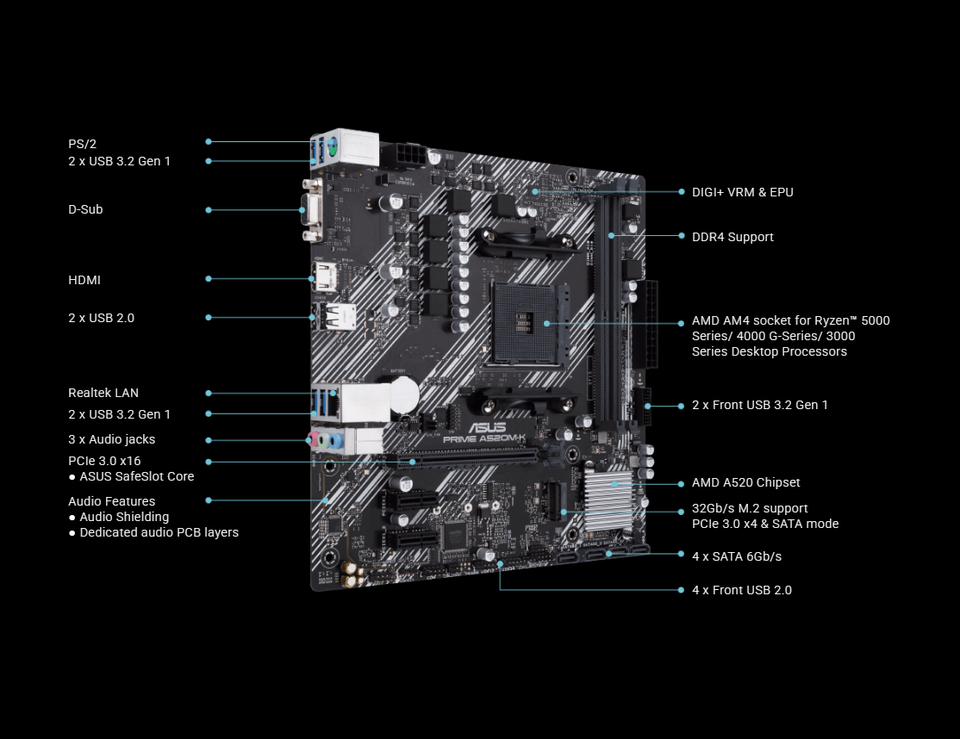 PS/2
2 x USB 3.2 Gen 1

D-Sub

HDMI

2 x USB 2.0

Realtek LAN
2 x USB 3.2 Gen 1
3 x Audio jacks
PCIe 3.0 x16
● ASUS SafeSlot Core
Audio Features
● Audio Shielding
● Dedicated audio PCB layers

ASUS
PRIME A520M-K

DIGI+ VRM & EPU

DDR4 Support

AMD AM4 socket for Ryzen™ 5000 Series/ 4000 G-Series/ 3000 Series Desktop Processors

2 x Front USB 3.2 Gen 1

AMD A520 Chipset

32Gb/s M.2 support
PCIe 3.0 x4 & SATA mode

4 x SATA 6Gb/s

4 x Front USB 2.0