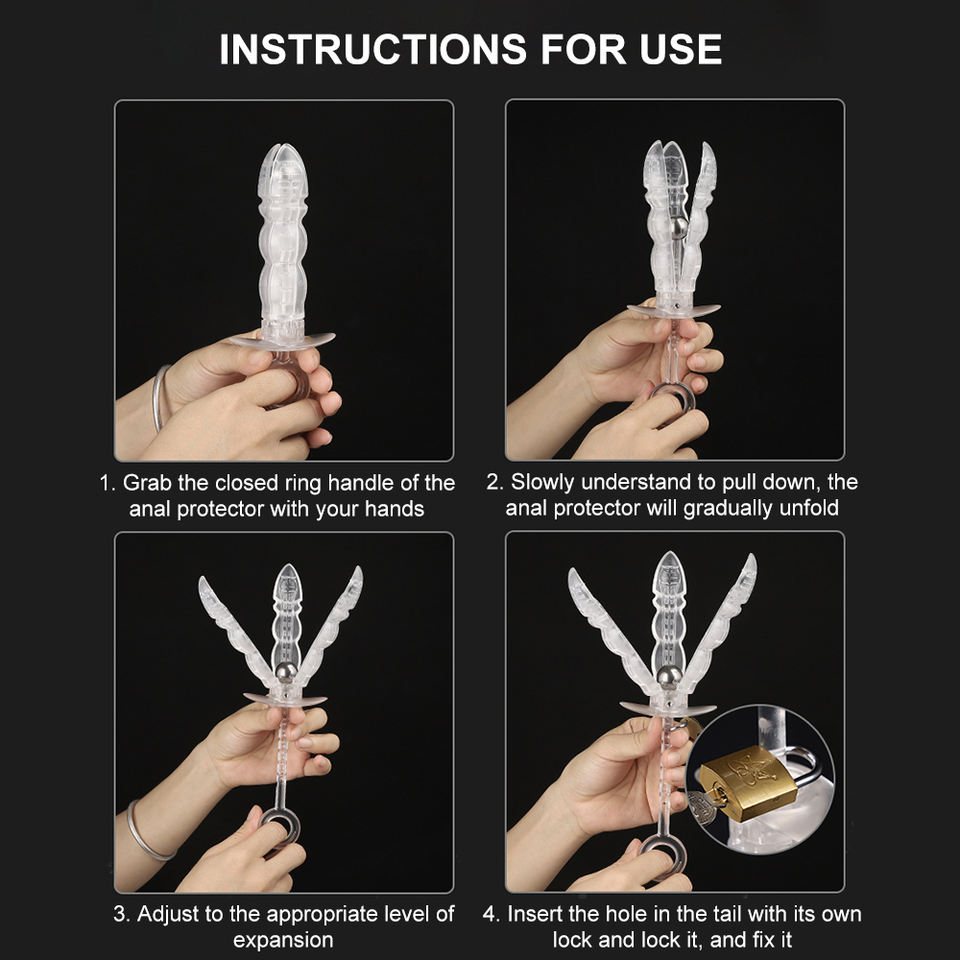 INSTRUCTIONS FOR USE

1. Grab the closed ring handle of the anal protector with your hands

2. Slowly understand to pull down, the anal protector will gradually unfold

3. Adjust to the appropriate level of expansion

4. Insert the hole in the tail with its own lock and lock it, and fix it