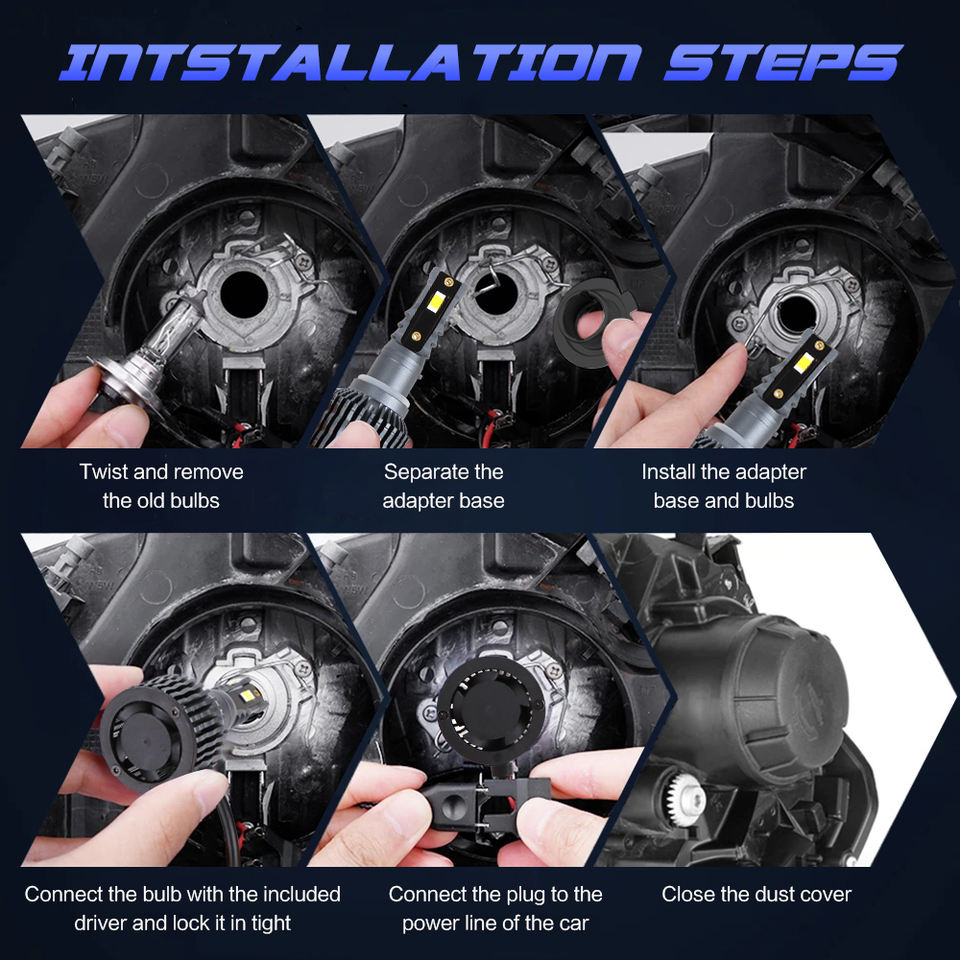 INTSTALLATION STEPS

Twist and remove the old bulbs

Separate the adapter base

Install the adapter base and bulbs

Connect the bulb with the included driver and lock it in tight

Connect the plug to the power line of the car

Close the dust cover