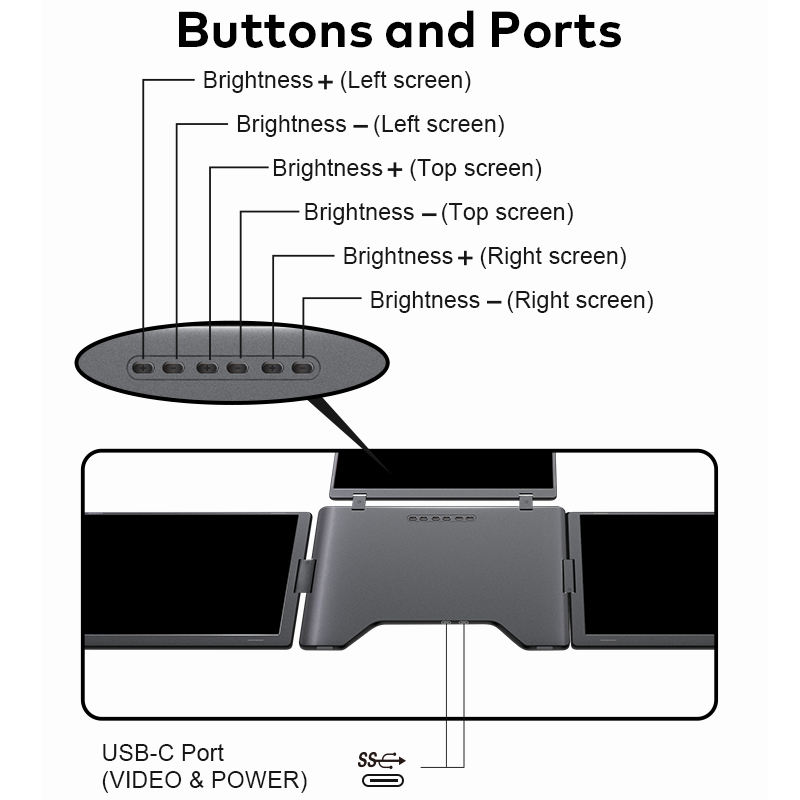 Buttons and Ports

Brightness + (Left screen)
Brightness – (Left screen)
Brightness + (Top screen)
Brightness – (Top screen)
Brightness + (Right screen)
Brightness – (Right screen)

USB-C Port
(VIDEO & POWER)

SS