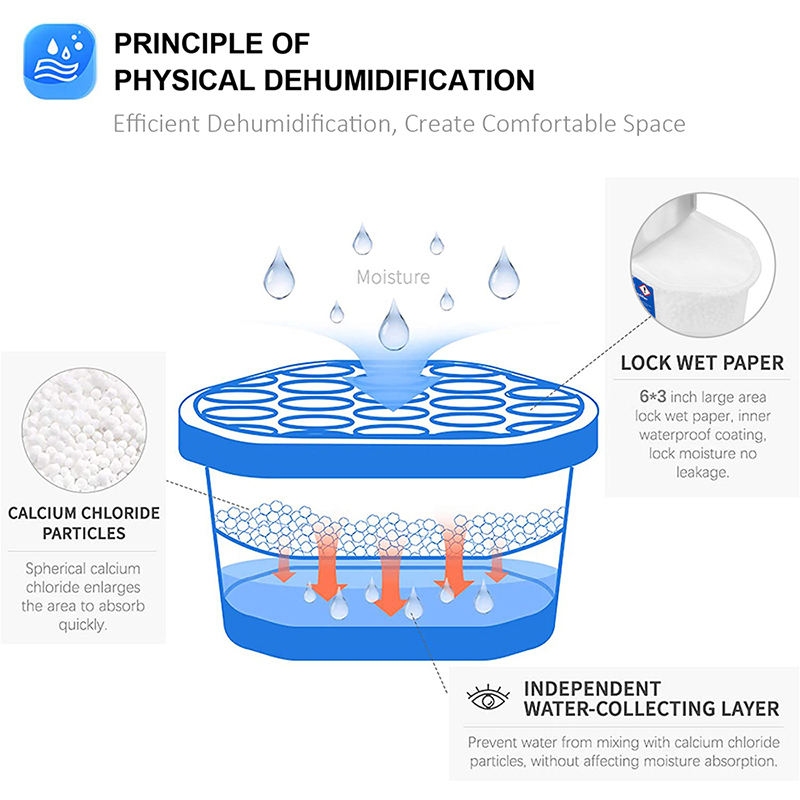 PRINCIPLE OF
PHYSICAL DEHUMIDIFICATION

Efficient Dehumidification, Create Comfortable Space

Moisture

LOCK WET PAPER

6*3 inch large area lock wet paper, inner waterproof coating, lock moisture no leakage.

CALCIUM CHLORIDE PARTICLES

Spherical calcium chloride enlarges the area to absorb quickly.

INDEPENDENT WATER-COLLECTING LAYER

Prevent water from mixing with calcium chloride particles, without affecting moisture absorption.