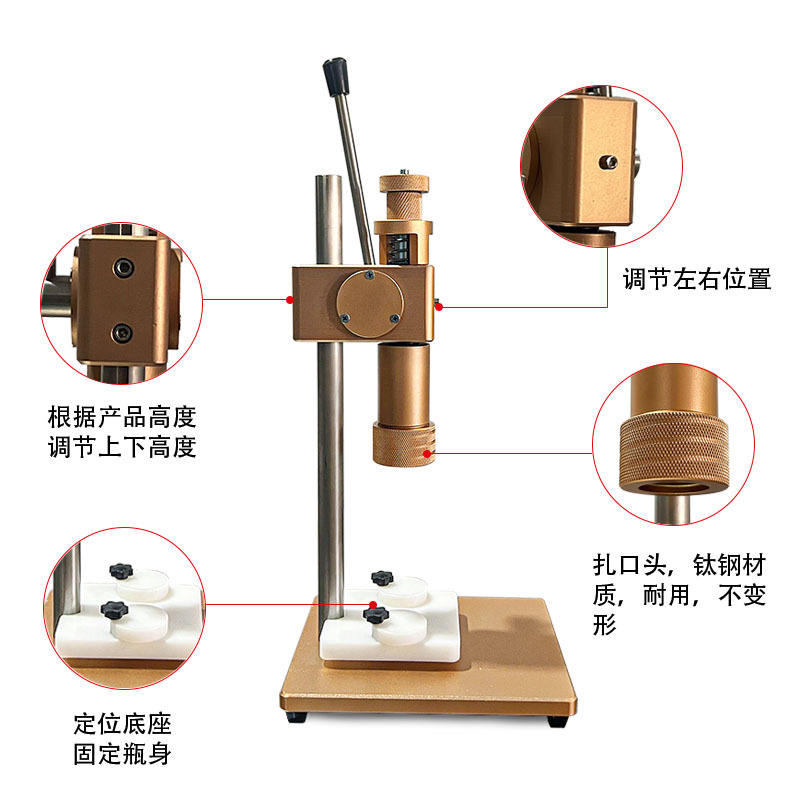 调节左右位置

根据产品高度
调节上下高度

扎口头，钛钢材质，耐用，不变形

定位底座
固定瓶身