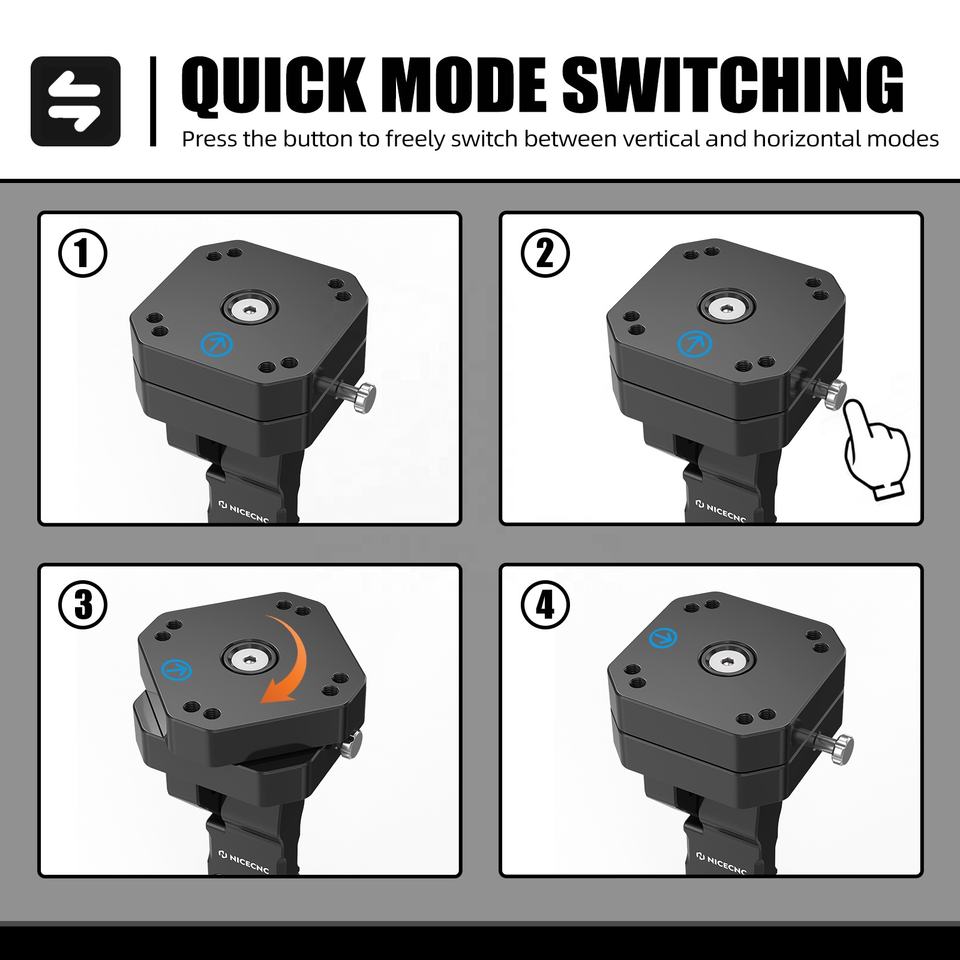 QUICK MODE SWITCHING
Press the button to freely switch between vertical and horizontal modes

①

NICECNC

②

NICECNC

③

NICECNC

④

NICECNC