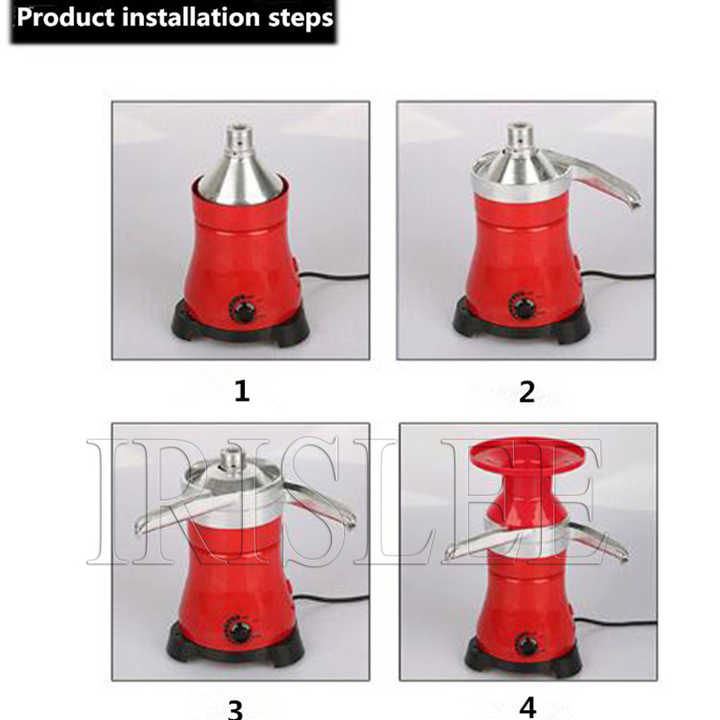 Product installation steps

1

2

IRISLEE

3

4