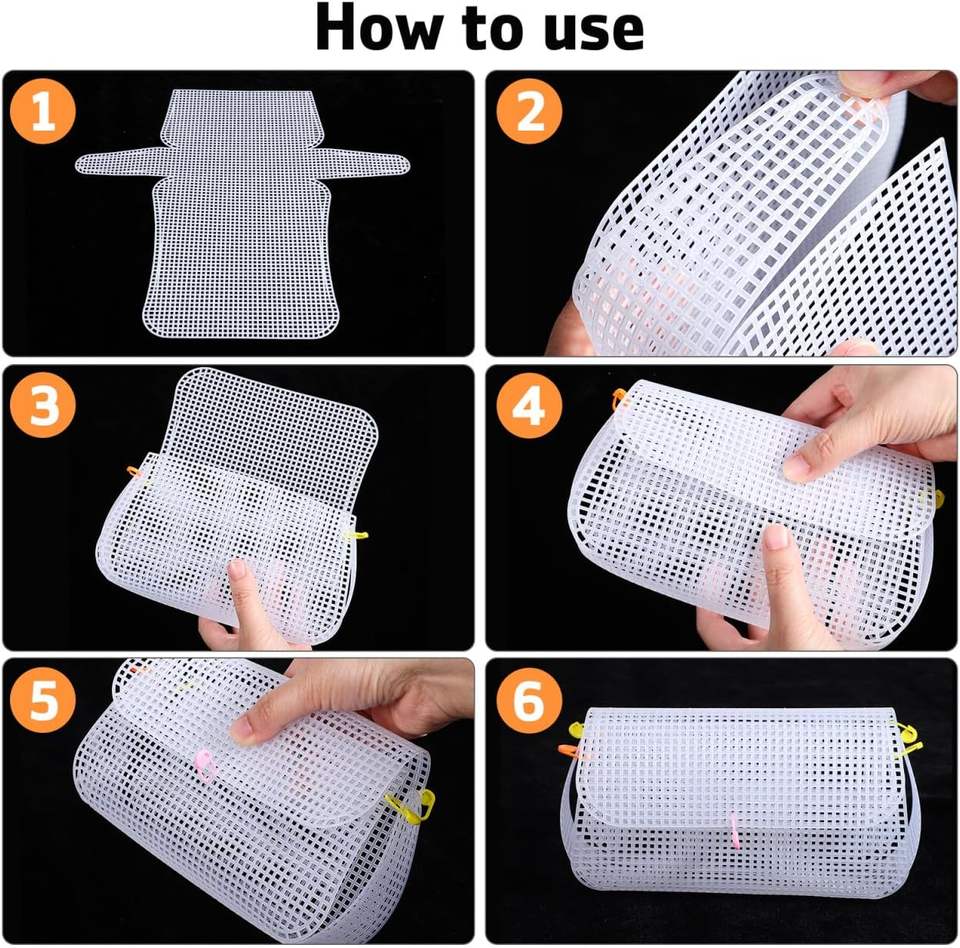 How to use

1

2

3

4

5

6