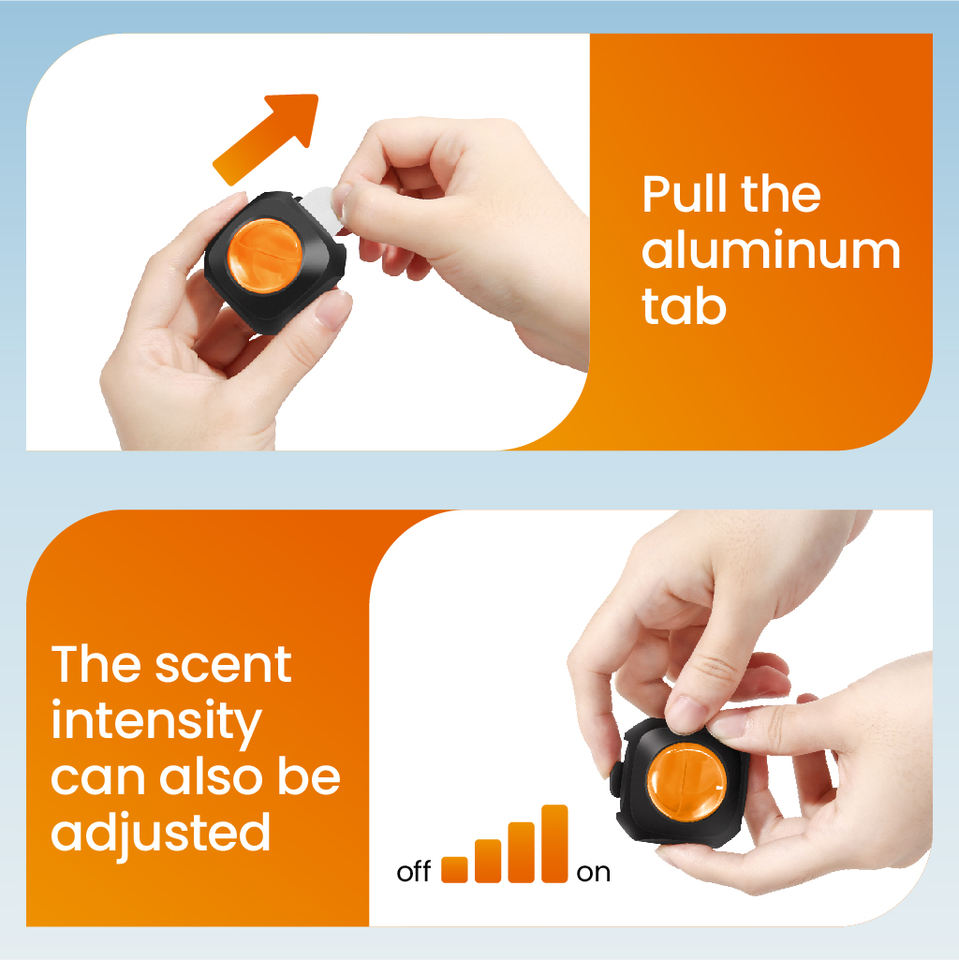 Pull the aluminum tab

The scent intensity can also be adjusted

off

on