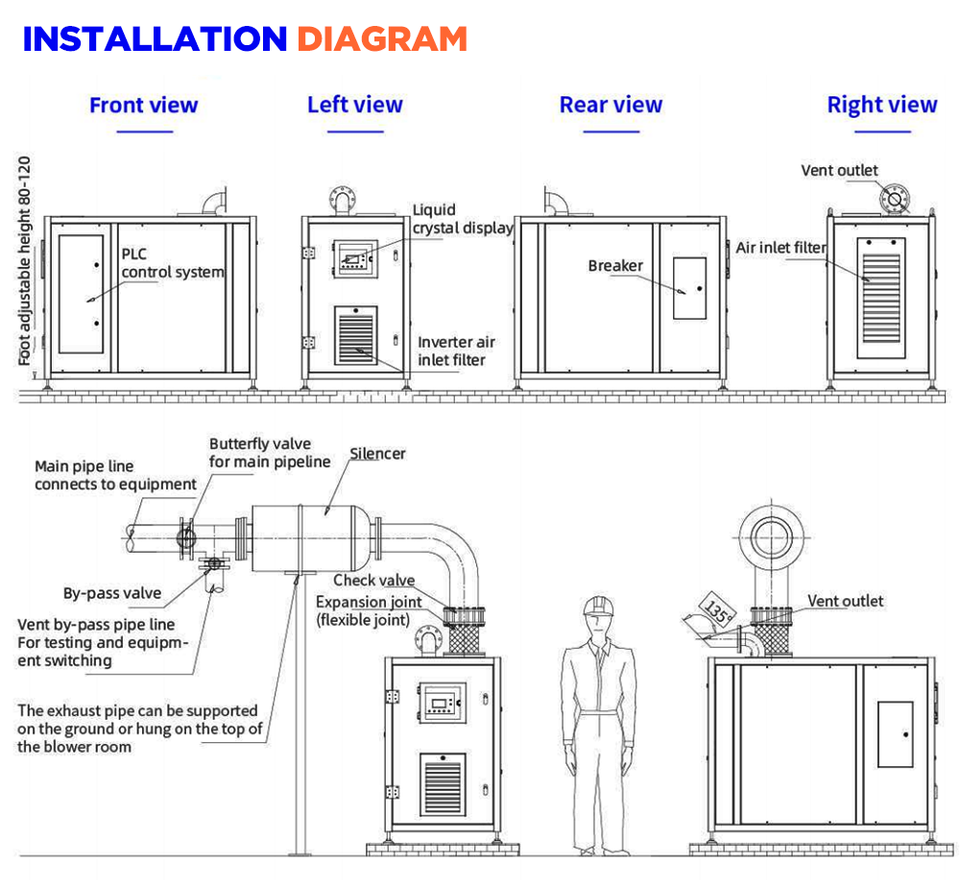 INSTALLATION DIAGRAM

Front view

Left view

Rear view

Right view

Foot adjustable height 80-120

PLC control system

Liquid crystal display

Inverter air inlet filter

Breaker

Vent outlet

Air inlet filter

Main pipe line connects to equipment

Butterfly valve for main pipeline

Silencer

By-pass valve

Vent by-pass pipe line For testing and equipment switching

The exhaust pipe can be supported on the ground or hung on the top of the blower room

Check valve

Expansion joint (flexible joint)

135°

Vent outlet