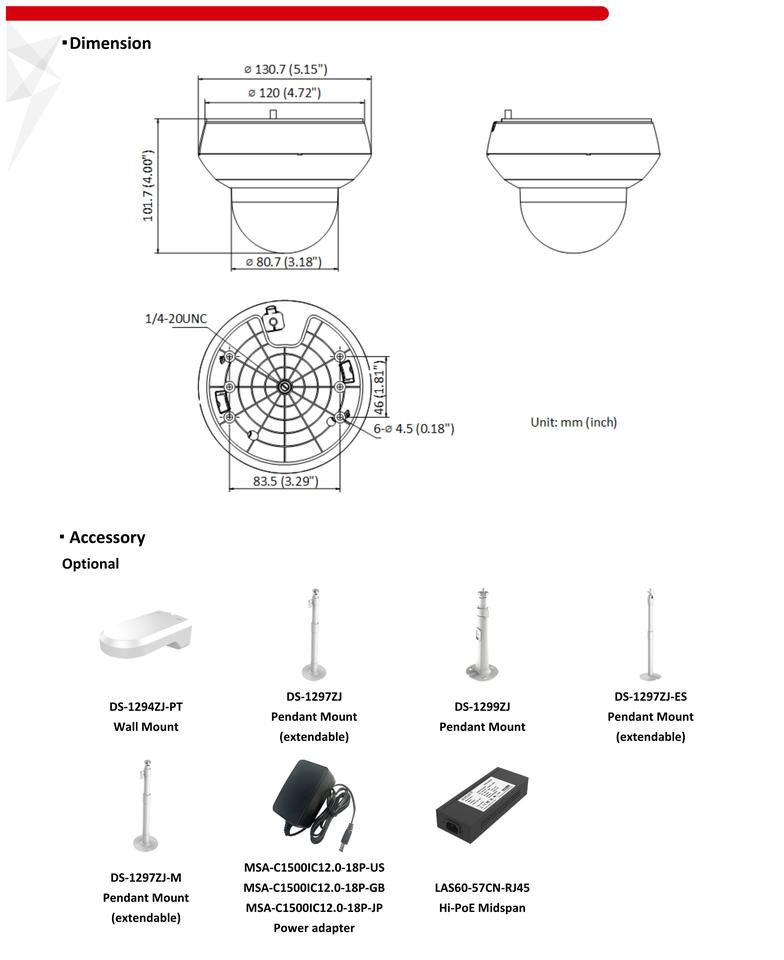 ▪ Dimension

⌀ 130.7 (5.15")

⌀ 120 (4.72")

101.7 (4.00")

⌀ 80.7 (3.18")

1/4-20UNC

46 (1.81")

6-⌀ 4.5 (0.18")

83.5 (3.29")

Unit: mm (inch)

▪ Accessory

Optional

DS-1294ZJ-PT
Wall Mount

DS-1297ZJ
Pendant Mount
(extendable)

DS-1299ZJ
Pendant Mount

DS-1297ZJ-ES
Pendant Mount
(extendable)

DS-1297ZJ-M
Pendant Mount
(extendable)

MSA-C1500IC12.0-18P-US
MSA-C1500IC12.0-18P-GB
MSA-C1500IC12.0-18P-JP
Power adapter

LAS60-57CN-RJ45
Hi-PoE Midspan