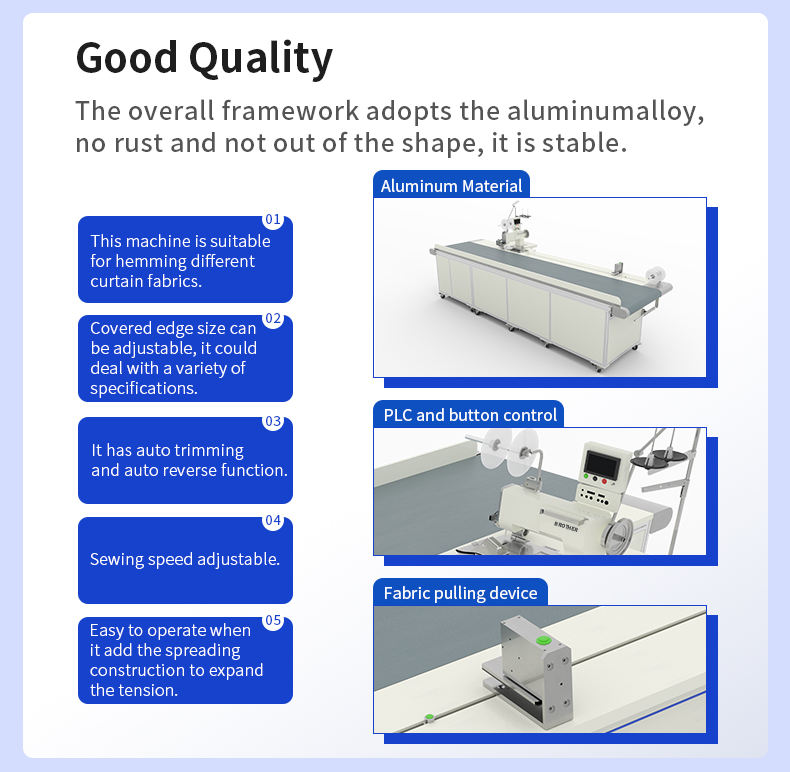 Good Quality

The overall framework adopts the aluminumalloy, no rust and not out of the shape, it is stable.

01
This machine is suitable for hemming different curtain fabrics.

02
Covered edge size can be adjustable, it could deal with a variety of specifications.

03
It has auto trimming and auto reverse function.

04
Sewing speed adjustable.

05
Easy to operate when it add the spreading construction to expand the tension.

Aluminum Material

PLC and button control

BROTHER

Fabric pulling device