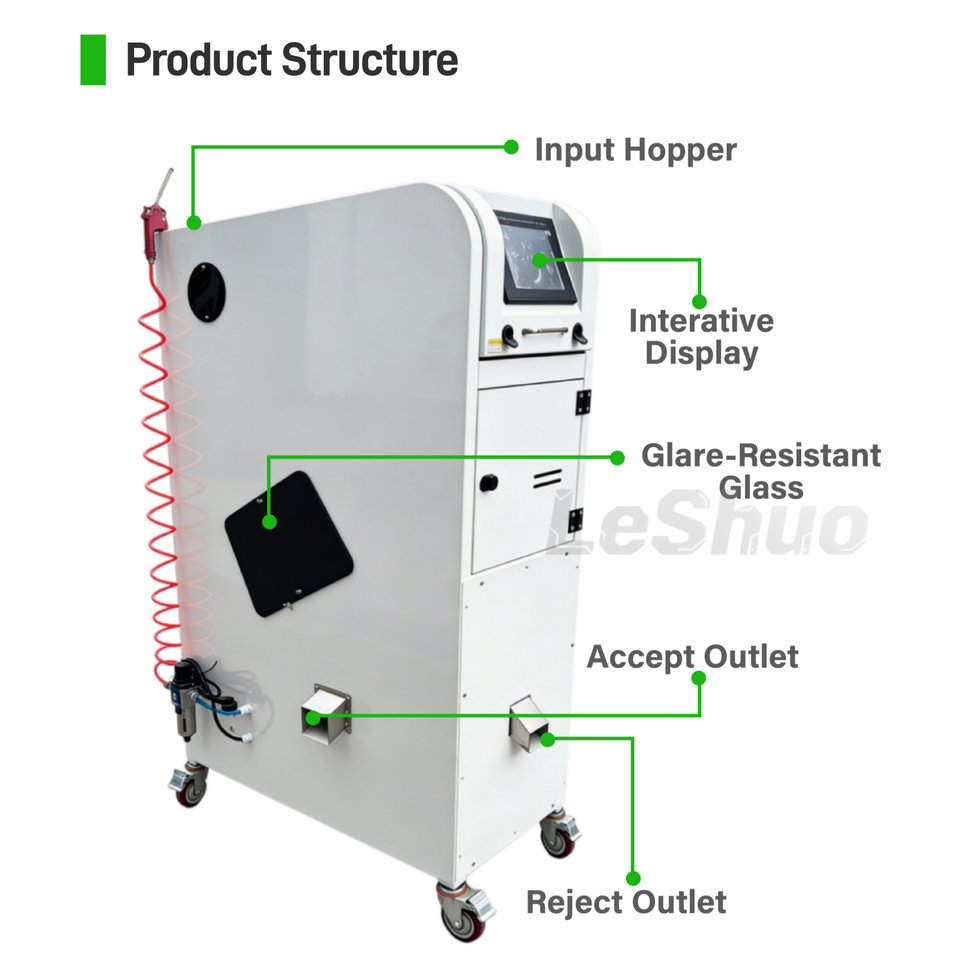 Product Structure

Input Hopper

Interative Display

Glare-Resistant Glass

LeShuo

Accept Outlet

Reject Outlet