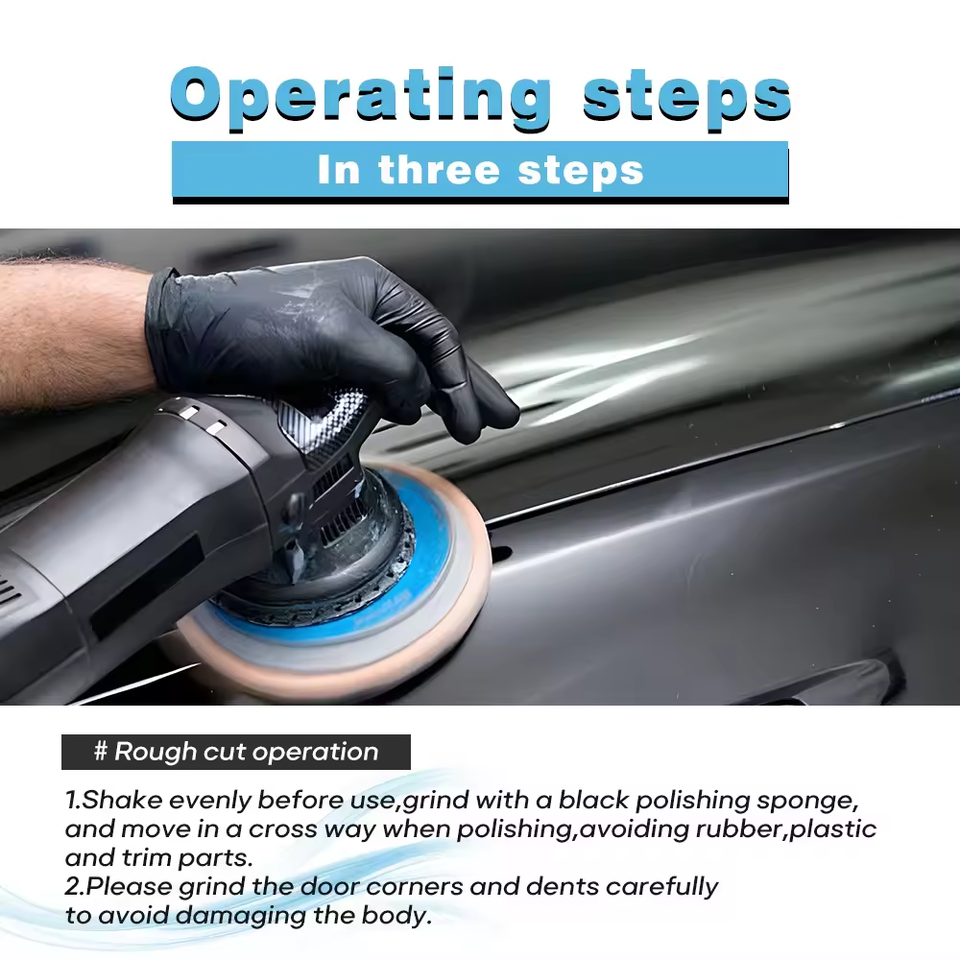 Operating steps

In three steps

# Rough cut operation

1.Shake evenly before use,grind with a black polishing sponge, and move in a cross way when polishing,avoiding rubber,plastic and trim parts.
2.Please grind the door corners and dents carefully to avoid damaging the body.