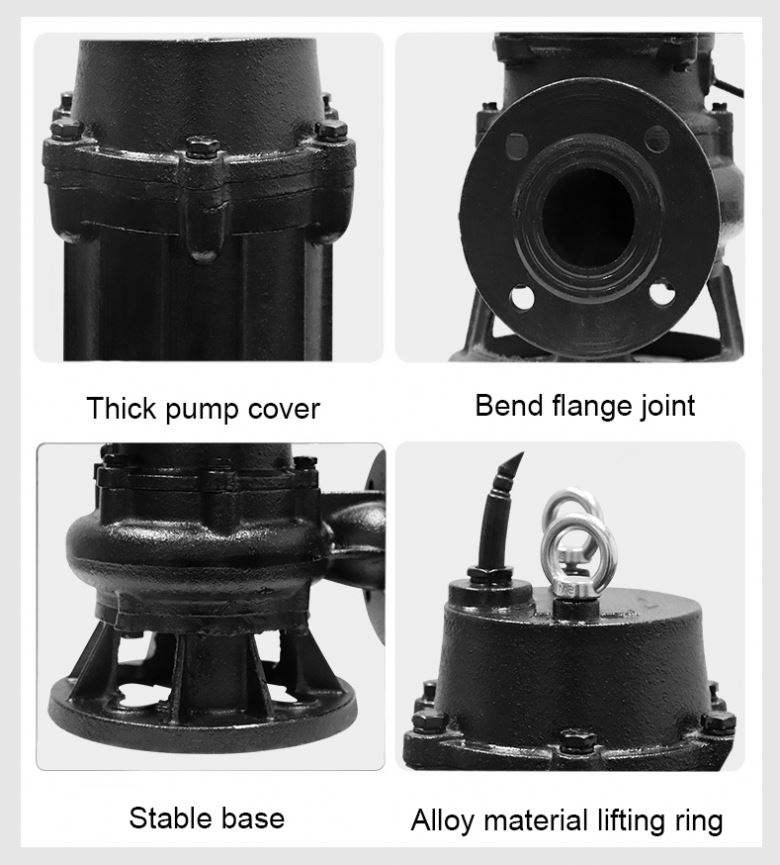 Thick pump cover

Bend flange joint

Stable base

Alloy material lifting ring