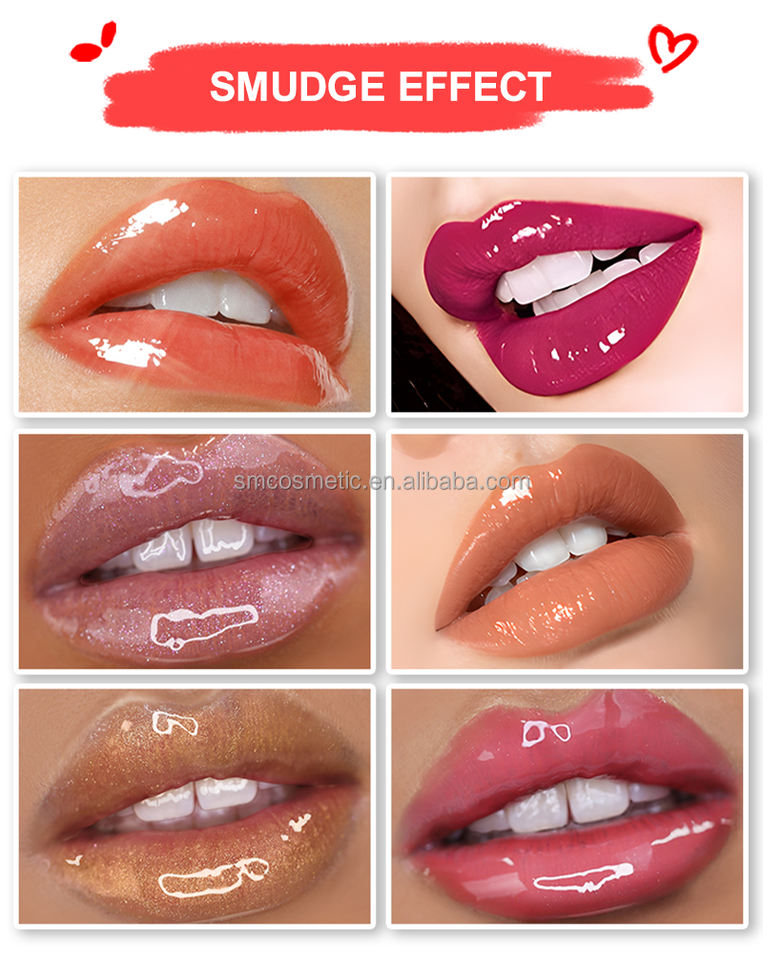 SMUDGE EFFECT

smcosmetic.en.alibaba.com