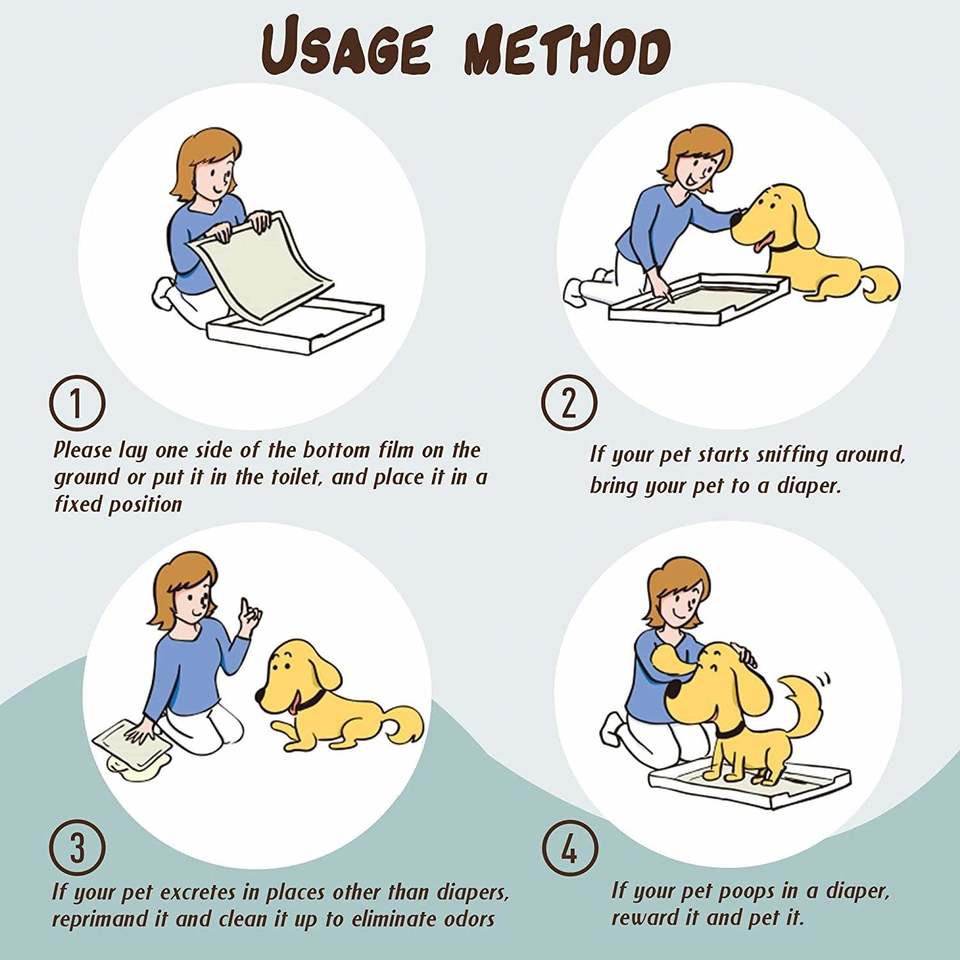 USAGE METHOD

1

Please lay one side of the bottom film on the ground or put it in the toilet, and place it in a fixed position

2

If your pet starts sniffing around, bring your pet to a diaper.

3

If your pet excretes in places other than diapers, reprimand it and clean it up to eliminate odors

4

If your pet poops in a diaper, reward it and pet it.