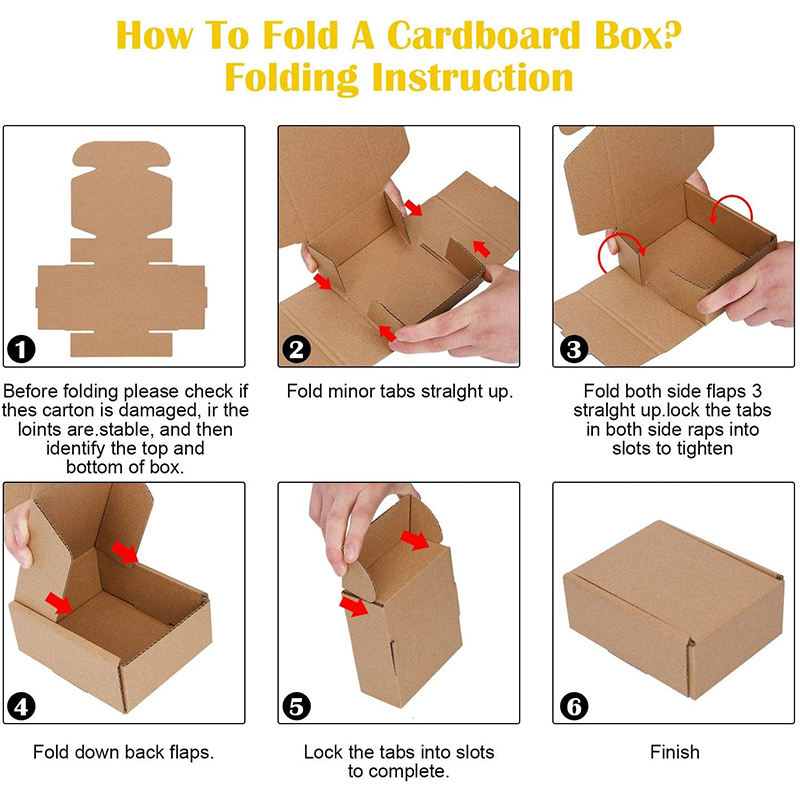 How To Fold A Cardboard Box?
Folding Instruction

1

Before folding please check if thes carton is damaged, ir the loints are.stable, and then identify the top and bottom of box.

2

Fold minor tabs stralght up.

3

Fold both side flaps 3 stralght up.lock the tabs in both side raps into slots to tighten

4

Fold down back flaps.

5

Lock the tabs into slots to complete.

6

Finish