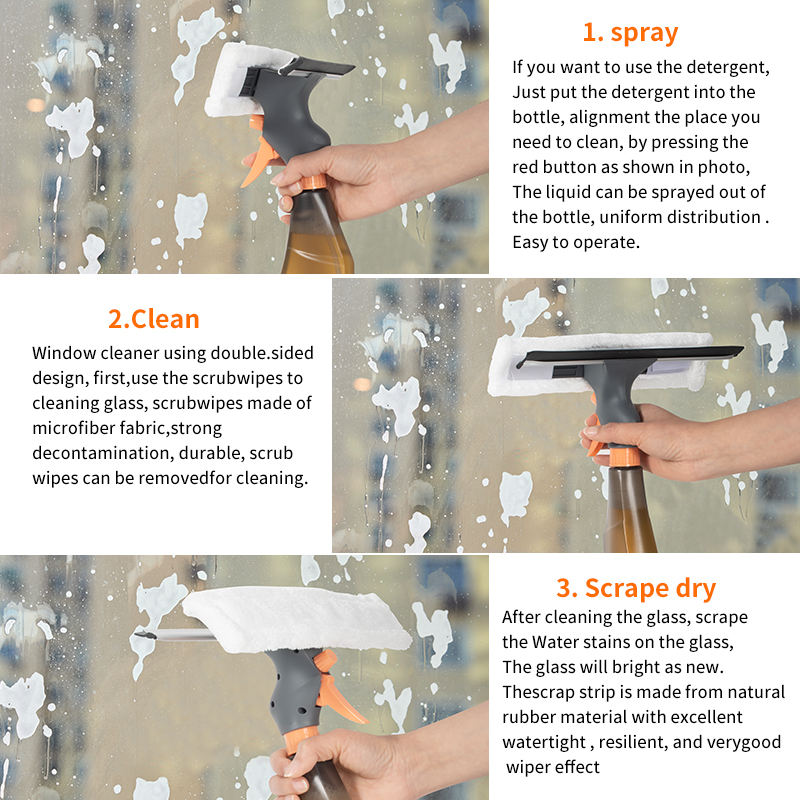 1. spray

If you want to use the detergent, Just put the detergent into the bottle, alignment the place you need to clean, by pressing the red button as shown in photo, The liquid can be sprayed out of the bottle, uniform distribution . Easy to operate.

2.Clean

Window cleaner using double.sided design, first,use the scrubwipes to cleaning glass, scrubwipes made of microfiber fabric,strong decontamination, durable, scrub wipes can be removedfor cleaning.

3. Scrape dry

After cleaning the glass, scrape the Water stains on the glass, The glass will bright as new. Thescrap strip is made from natural rubber material with excellent watertight , resilient, and verygood wiper effect