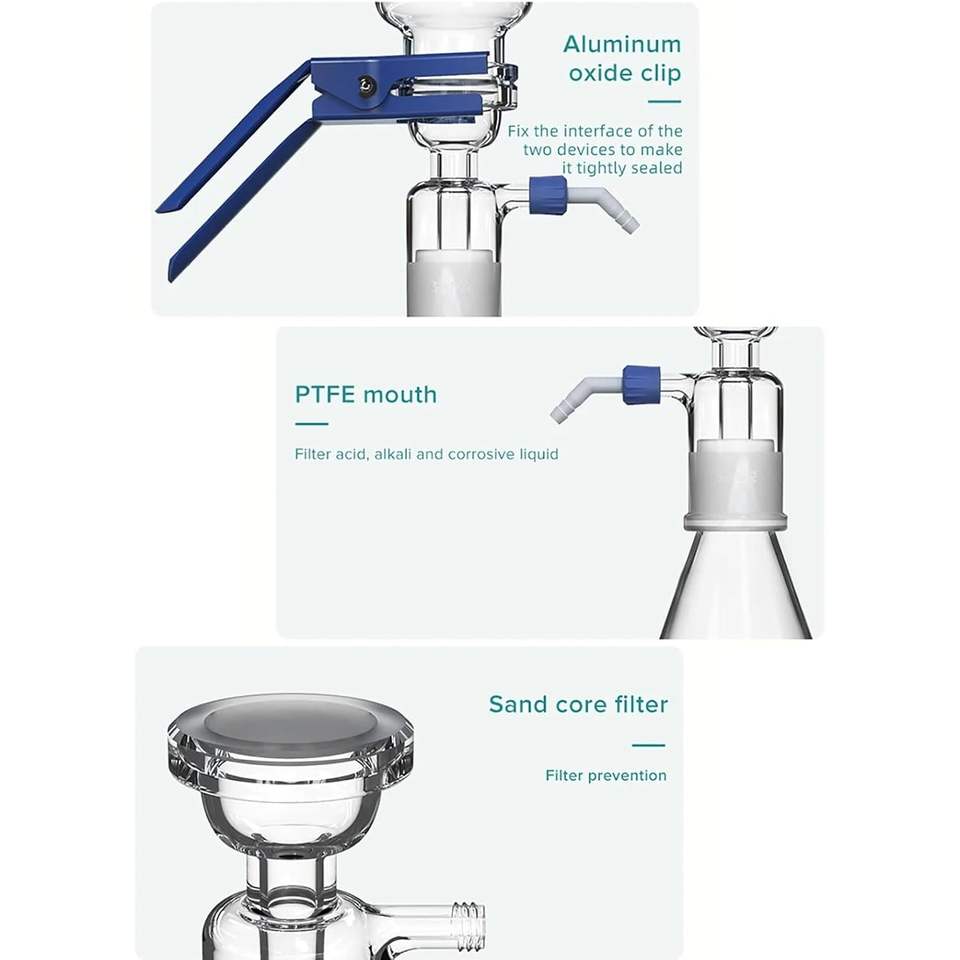 Aluminum oxide clip

Fix the interface of the two devices to make it tightly sealed

PTFE mouth

Filter acid, alkali and corrosive liquid

Sand core filter

Filter prevention