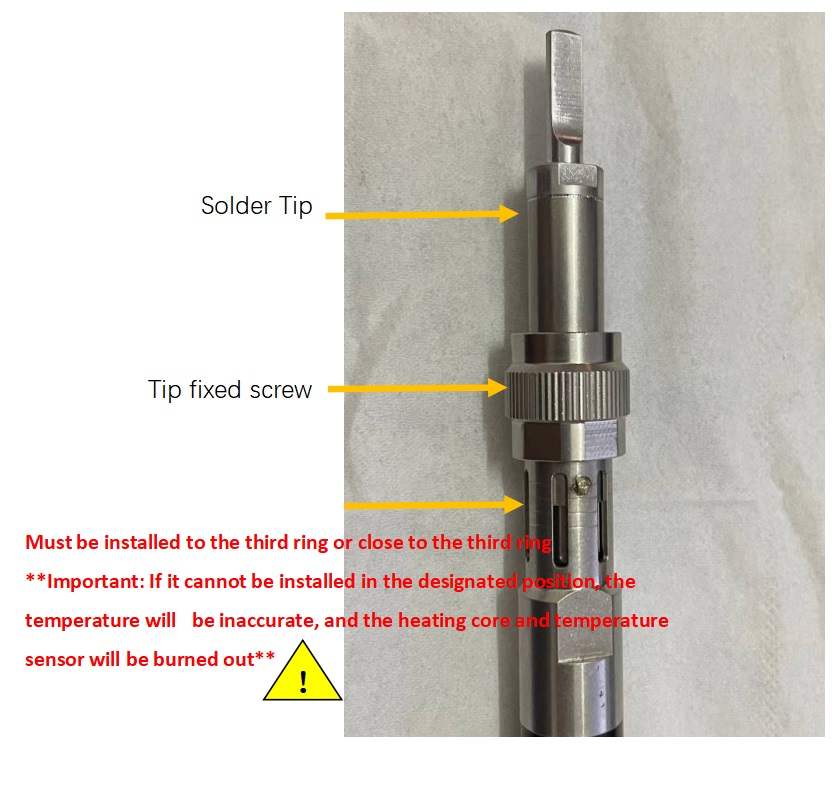 Solder Tip

Tip fixed screw

Must be installed to the third ring or close to the third ring

**Important: If it cannot be installed in the designated position, the temperature will be inaccurate, and the heating core and temperature sensor will be burned out**

!