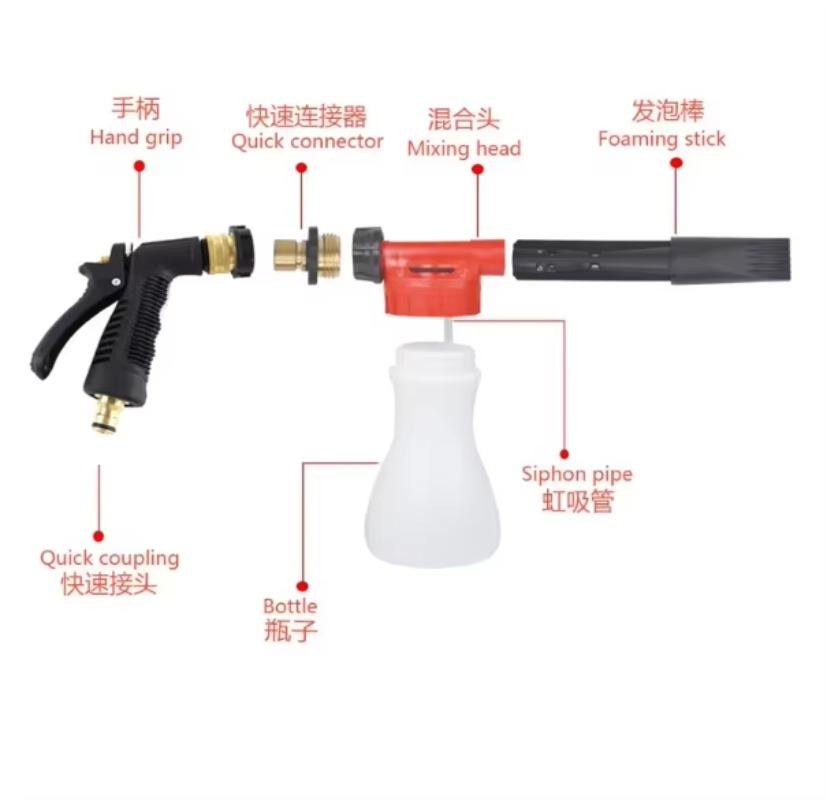 手柄
Hand grip

快速连接器
Quick connector

混合头
Mixing head

发泡棒
Foaming stick

Siphon pipe
虹吸管

Quick coupling
快速接头

Bottle
瓶子