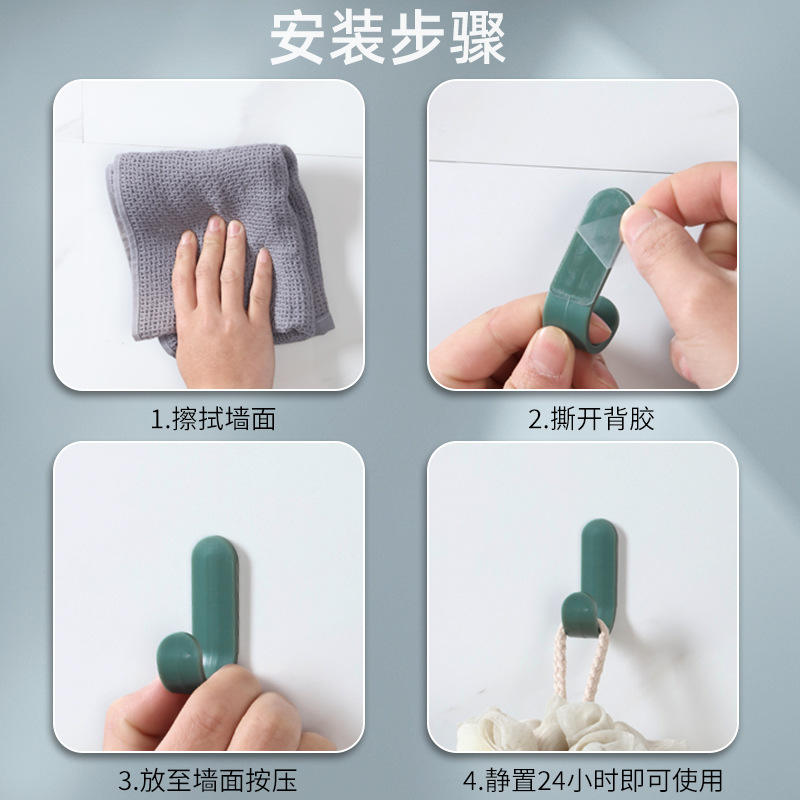 安装步骤

1.擦拭墙面

2.撕开背胶

3.放至墙面按压

4.静置24小时即可使用