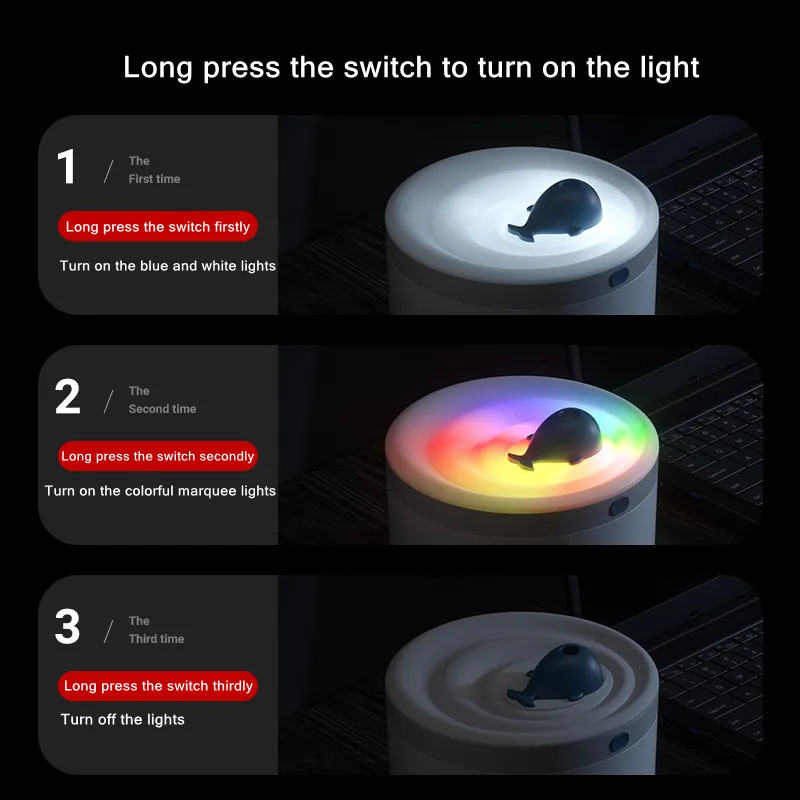 Long press the switch to turn on the light

1 / The First time

Long press the switch firstly

Turn on the blue and white lights

2 / The Second time

Long press the switch secondly

Turn on the colorful marquee lights

3 / The Third time

Long press the switch thirdly

Turn off the lights