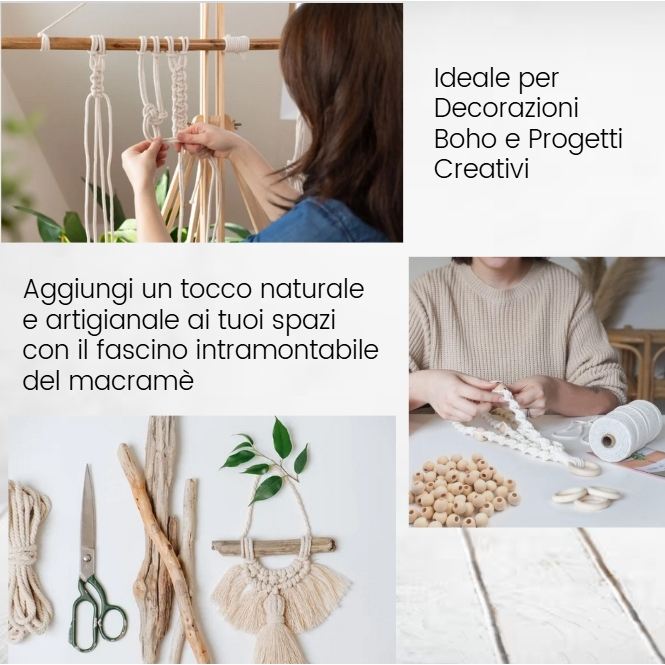 Ideale per Decorazioni Boho e Progetti Creativi

Aggiungi un tocco naturale e artigianale ai tuoi spazi con il fascino intramontabile del macramè