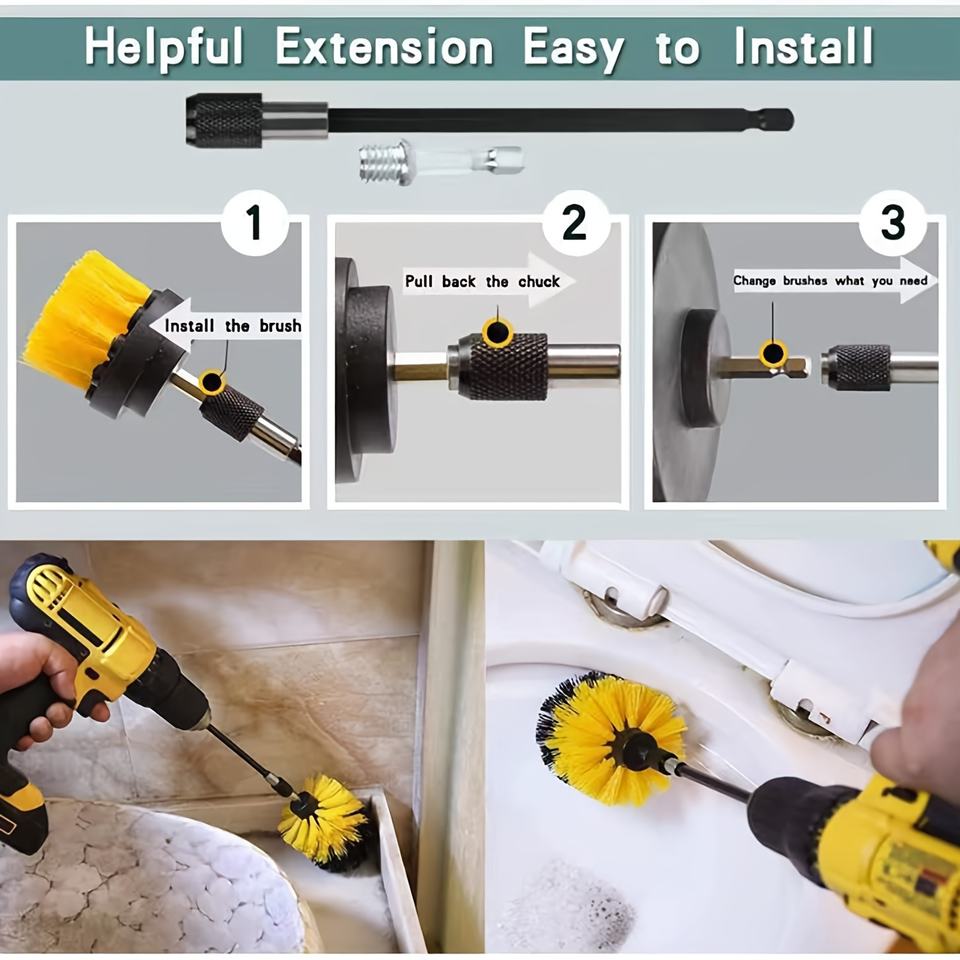 Helpful Extension Easy to Install

1

Install the brush

2

Pull back the chuck

3

Change brushes what you need