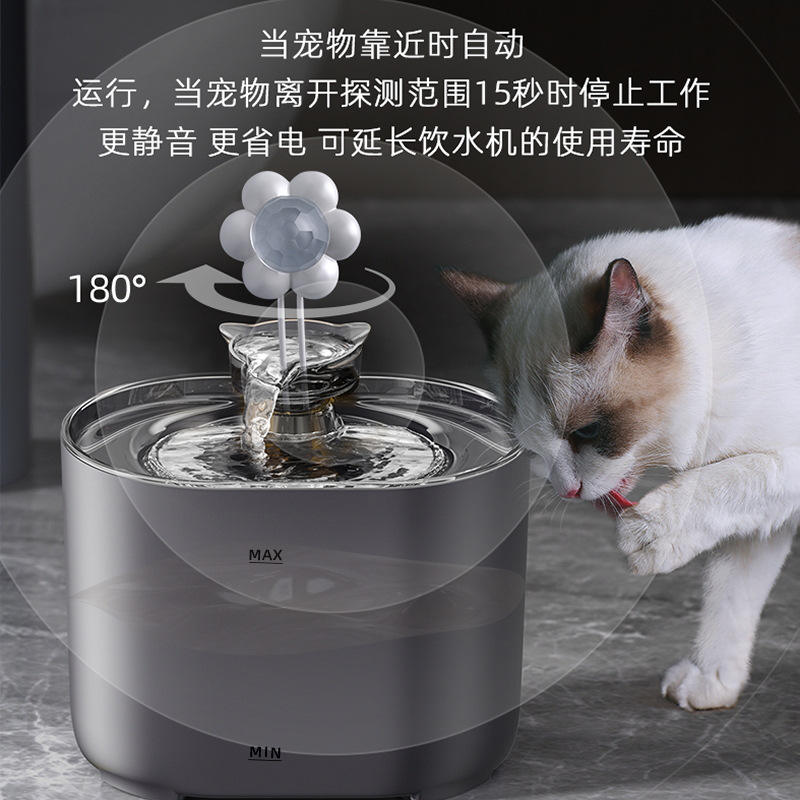 当宠物靠近时自动
运行，当宠物离开探测范围15秒时停止工作
更静音 更省电 可延长饮水机的使用寿命

180°

MAX

MIN