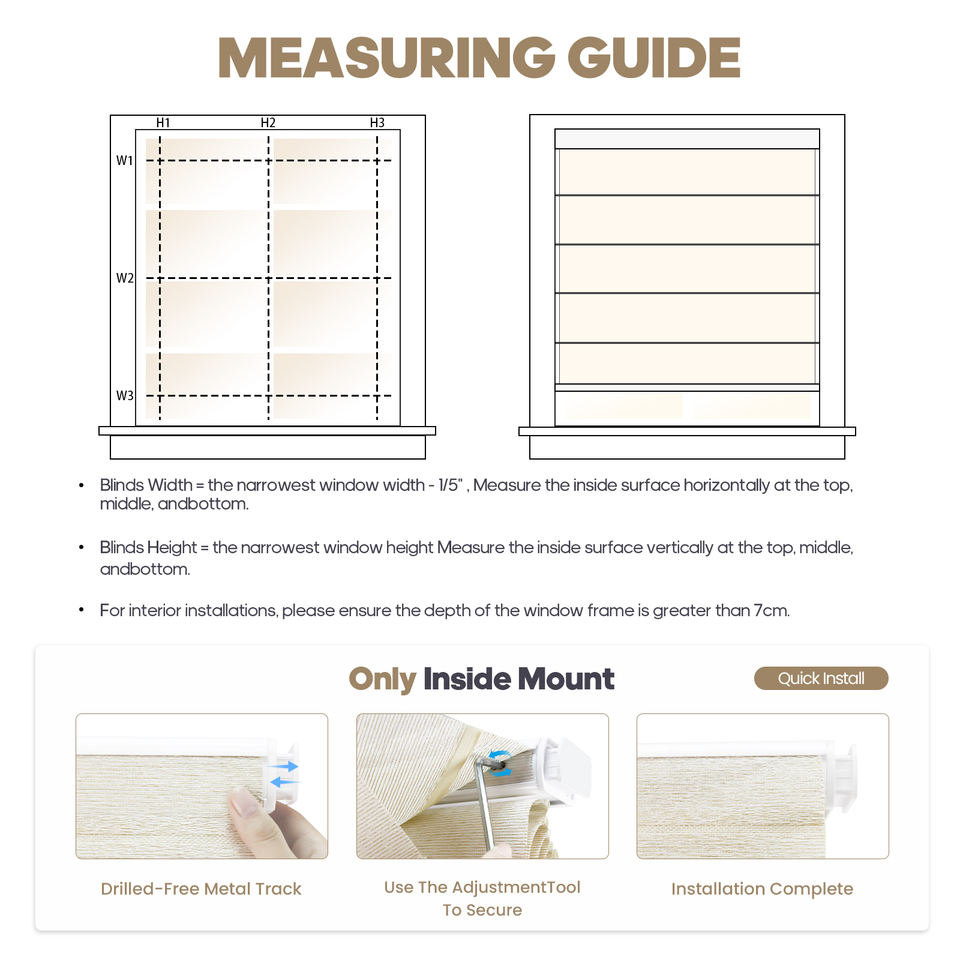 MEASURING GUIDE

H1 H2 H3
W1
W2
W3

• Blinds Width = the narrowest window width - 1/5" , Measure the inside surface horizontally at the top, middle, andbottom.

• Blinds Height = the narrowest window height Measure the inside surface vertically at the top, middle, andbottom.

• For interior installations, please ensure the depth of the window frame is greater than 7cm.

Only Inside Mount

Quick Install

Drilled-Free Metal Track

Use The AdjustmentTool To Secure

Installation Complete