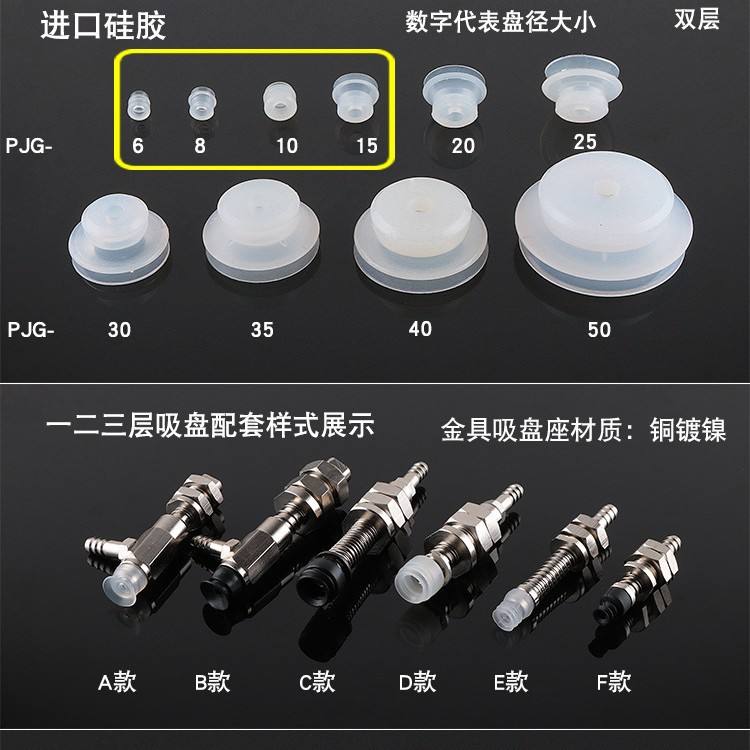 进口硅胶

数字代表盘径大小

双层

PJG- 6 8 10 15 20 25

PJG- 30 35 40 50

一二三层吸盘配套样式展示

金具吸盘座材质：铜镀镍

A款 B款 C款 D款 E款 F款