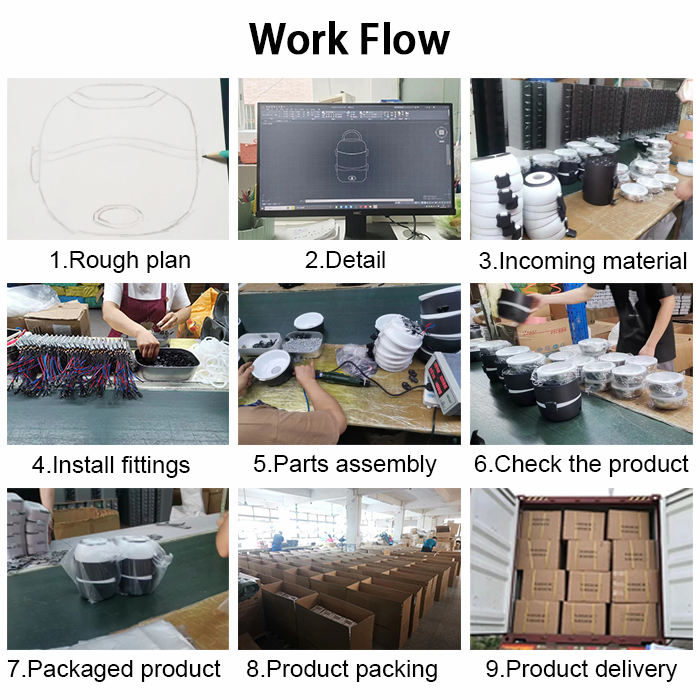 Work Flow

1.Rough plan

2.Detail

3.Incoming material

4.Install fittings

5.Parts assembly

6.Check the product

7.Packaged product

8.Product packing

9.Product delivery