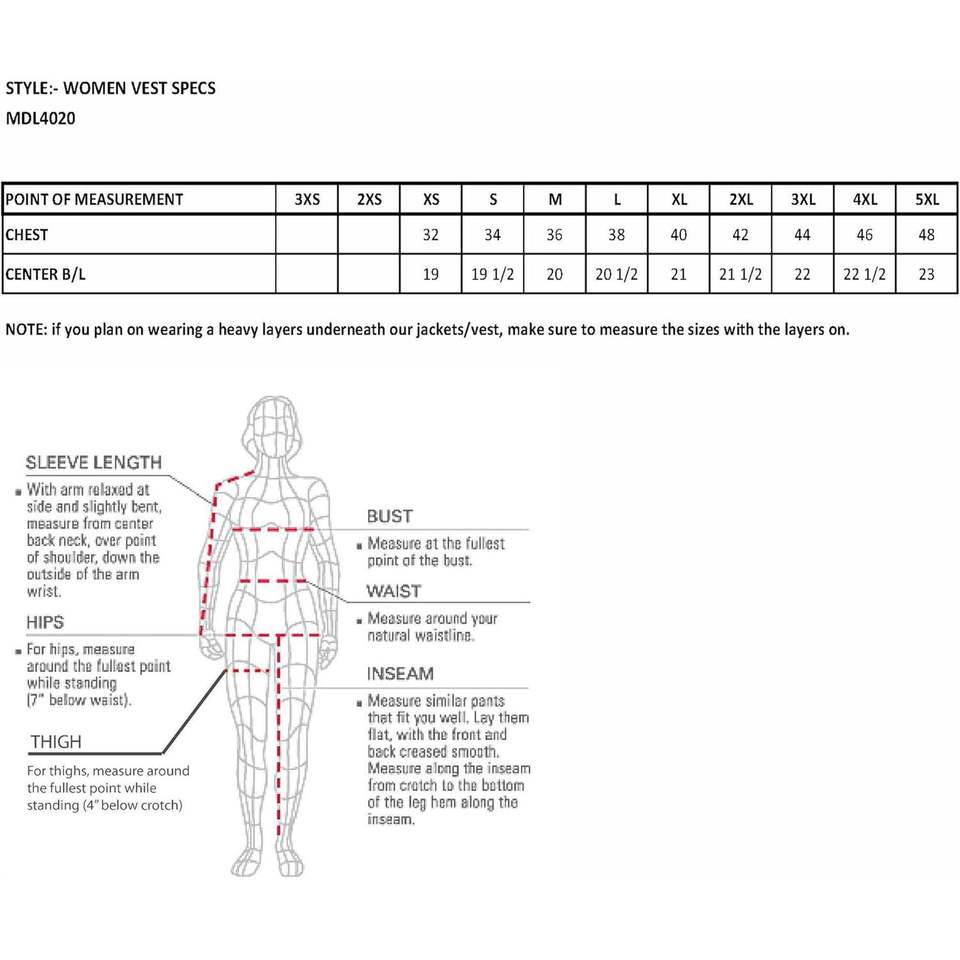 STYLE:- WOMEN VEST SPECS
MDL4020

| POINT OF MEASUREMENT | 3XS | 2XS | XS | S | M | L | XL | 2XL | 3XL | 4XL | 5XL |
|---|---|---|---|---|---|---|---|---|---|---|---|
| CHEST | | | 32 | 34 | 36 | 38 | 40 | 42 | 44 | 46 | 48 |
| CENTER B/L | | | 19 | 19 1/2 | 20 | 20 1/2 | 21 | 21 1/2 | 22 | 22 1/2 | 23 |

NOTE: if you plan on wearing a heavy layers underneath our jackets/vest, make sure to measure the sizes with the layers on.

SLEEVE LENGTH
▪ With arm relaxed at side and slightly bent, measure from center back neck, over point of shoulder, down the outside of the arm wrist.

HIPS
▪ For hips, measure around the fullest point while standing (7" below waist).

THIGH
For thighs, measure around the fullest point while standing (4" below crotch)

BUST
▪ Measure at the fullest point of the bust.

WAIST
▪ Measure around your natural waistline.

INSEAM
▪ Measure similar pants that fit you well. Lay them flat, with the front and back creased smooth. Measure along the inseam from crotch to the bottom of the leg hem along the inseam.