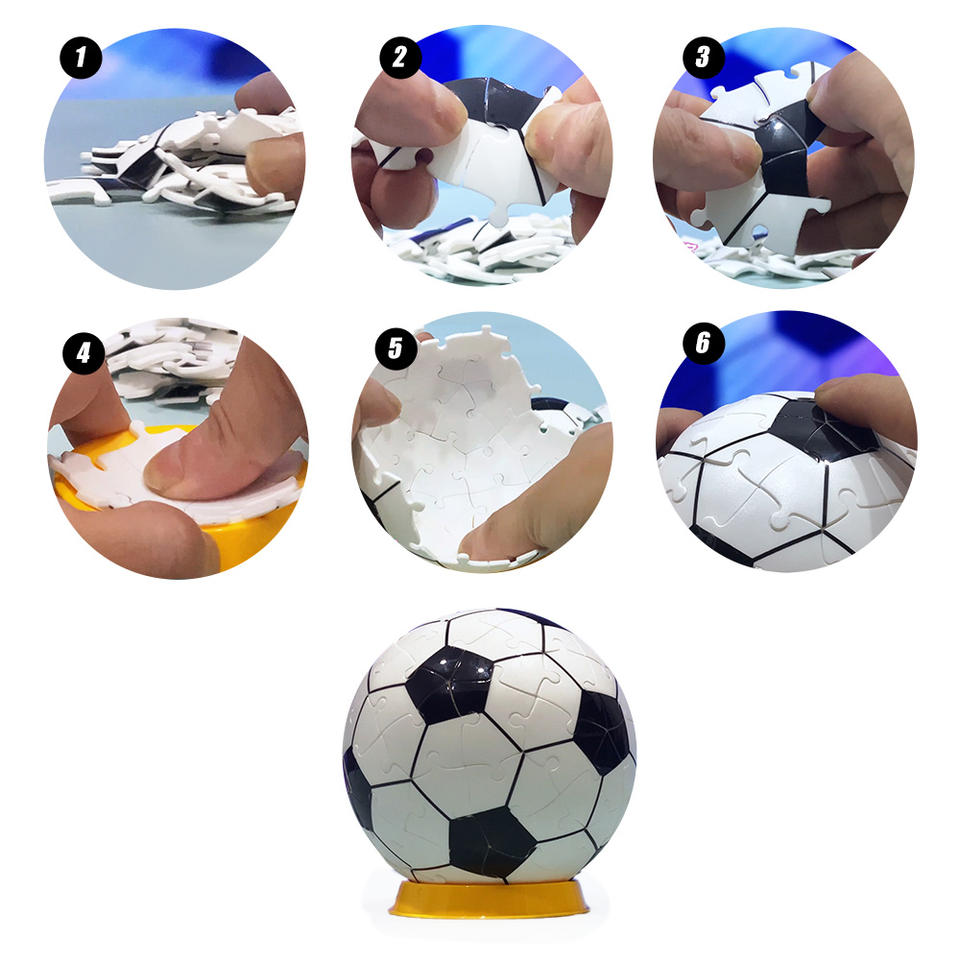 1
2
3
4
5
6