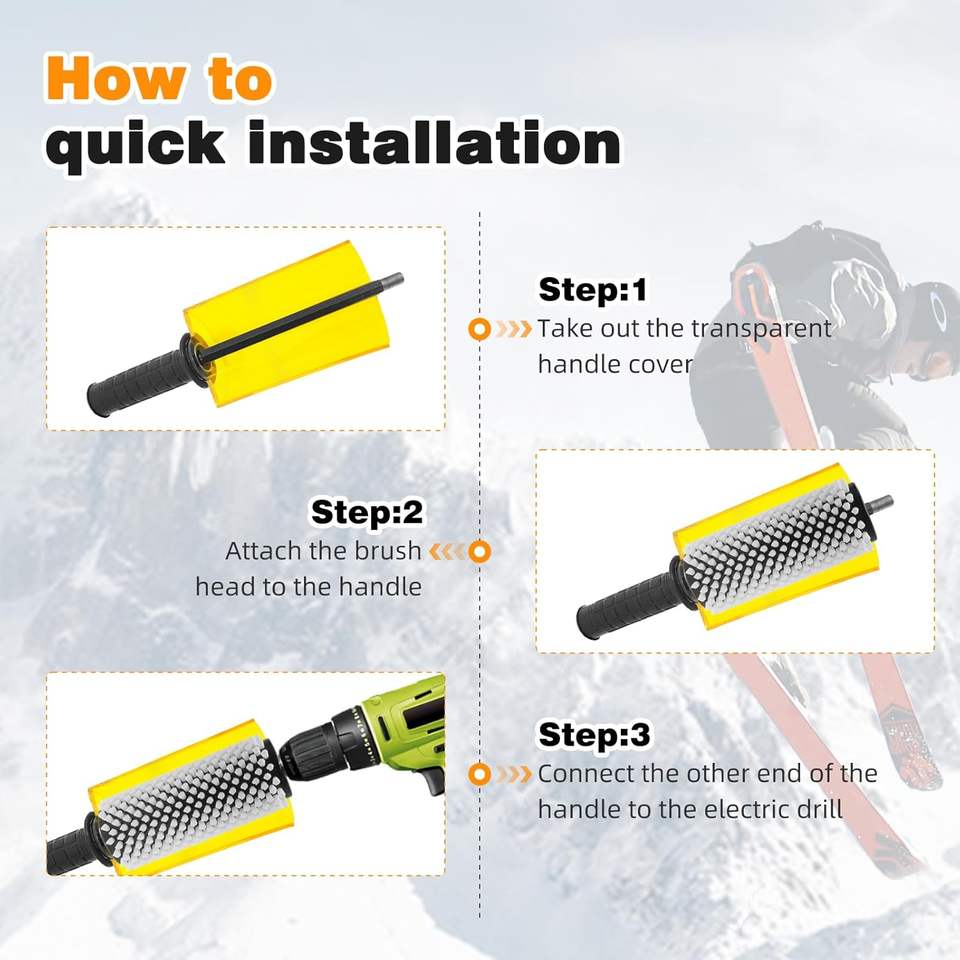 How to
quick installation

Step:1
Take out the transparent handle cover

Step:2
Attach the brush head to the handle

Step:3
Connect the other end of the handle to the electric drill