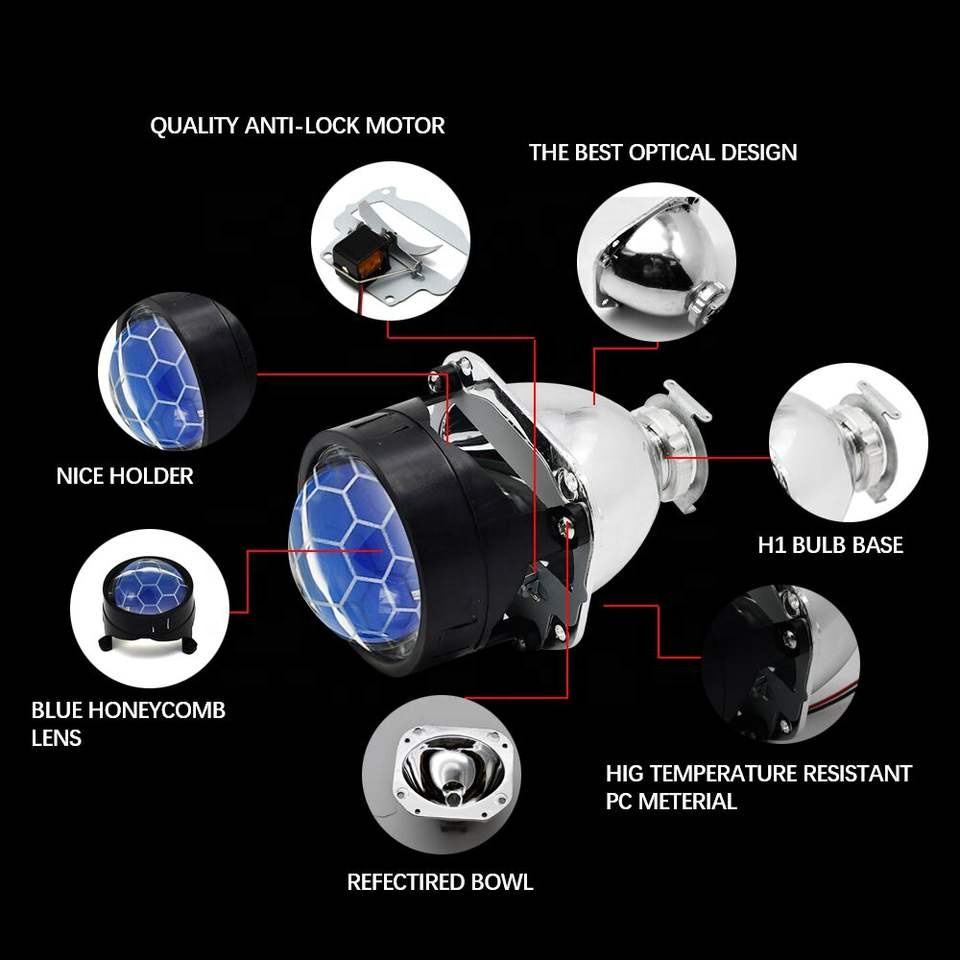 QUALITY ANTI-LOCK MOTOR

THE BEST OPTICAL DESIGN

NICE HOLDER

H1 BULB BASE

BLUE HONEYCOMB LENS

HIG TEMPERATURE RESISTANT PC METERIAL

REFECTIRED BOWL