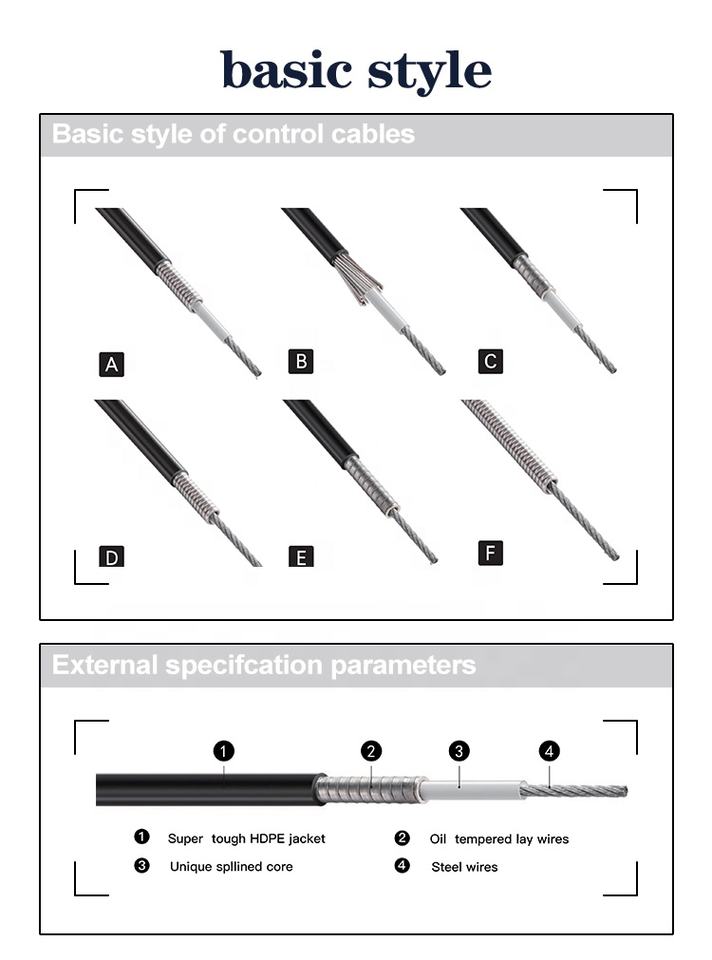 basic style

Basic style of control cables

A

B

C

D

E

F

External specifcation parameters

1

2

3

4

1 Super tough HDPE jacket

2 Oil tempered lay wires

3 Unique spllined core

4 Steel wires