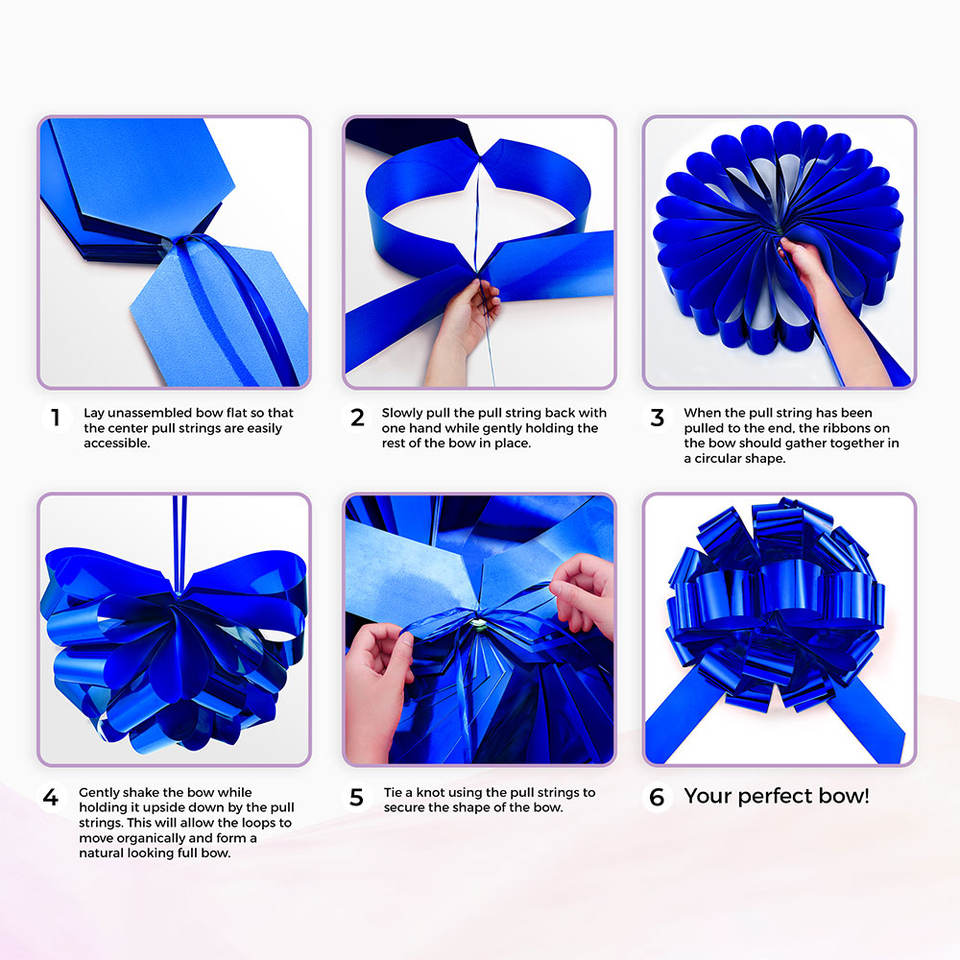 1 Lay unassembled bow flat so that the center pull strings are easily accessible.

2 Slowly pull the pull string back with one hand while gently holding the rest of the bow in place.

3 When the pull string has been pulled to the end, the ribbons on the bow should gather together in a circular shape.

4 Gently shake the bow while holding it upside down by the pull strings. This will allow the loops to move organically and form a natural looking full bow.

5 Tie a knot using the pull strings to secure the shape of the bow.

6 Your perfect bow!