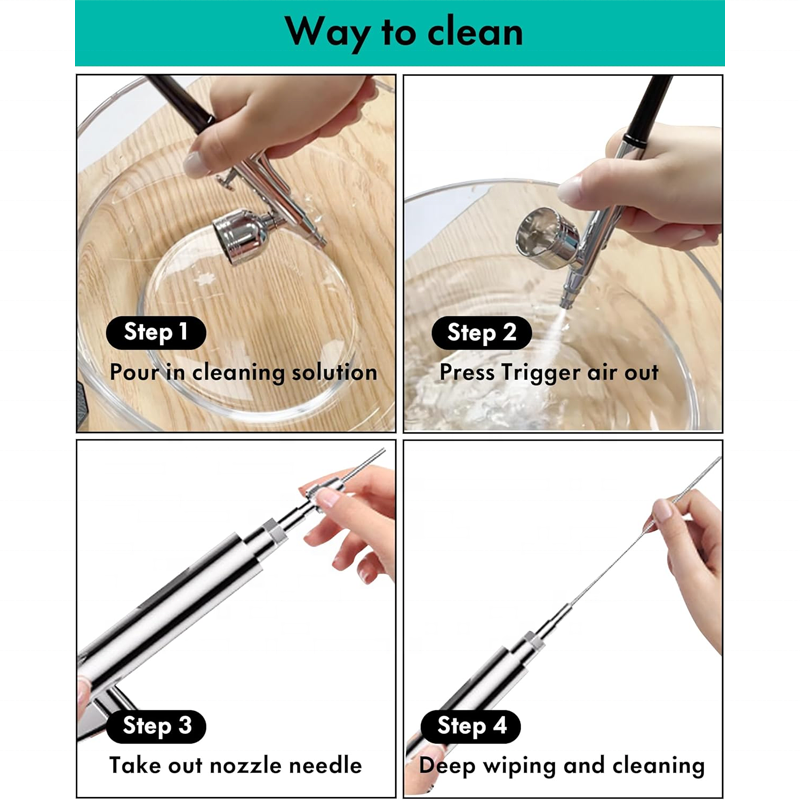 Way to clean

Step 1
Pour in cleaning solution

Step 2
Press Trigger air out

Step 3
Take out nozzle needle

Step 4
Deep wiping and cleaning