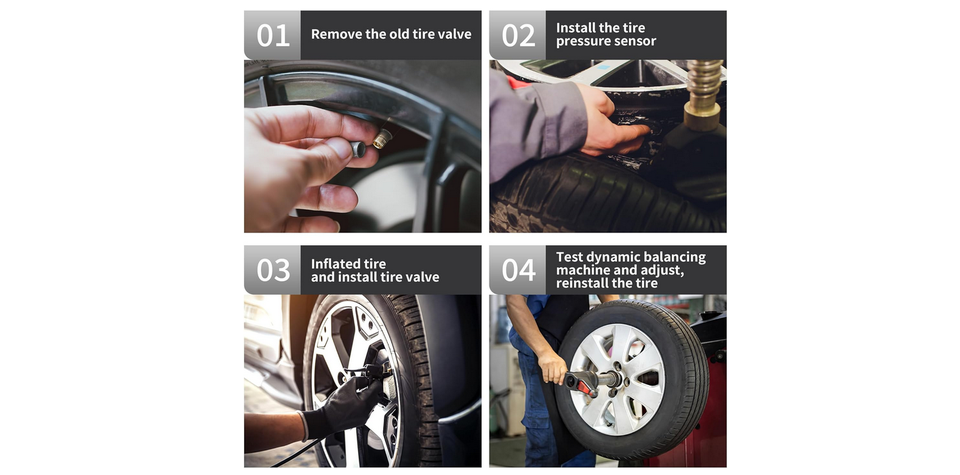 01 Remove the old tire valve

02 Install the tire pressure sensor

03 Inflated tire and install tire valve

04 Test dynamic balancing machine and adjust, reinstall the tire