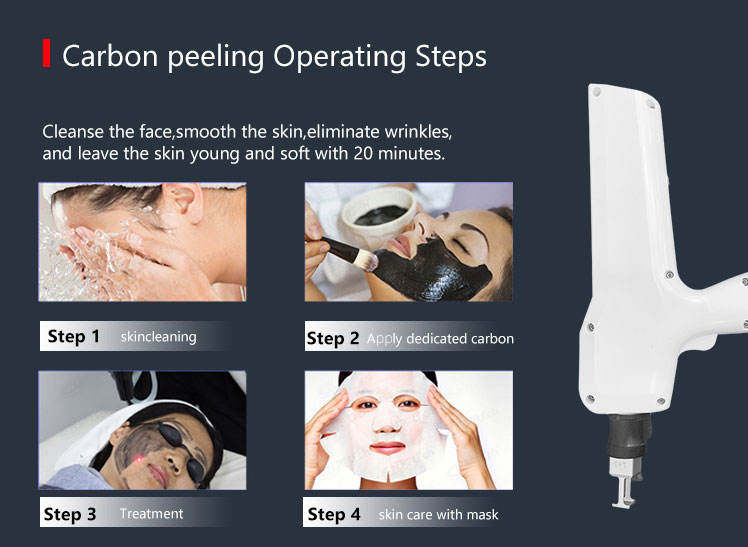 Carbon peeling Operating Steps

Cleanse the face,smooth the skin,eliminate wrinkles, and leave the skin young and soft with 20 minutes.

Step 1 skincleaning

Step 2 Apply dedicated carbon

Step 3 Treatment

Step 4 skin care with mask